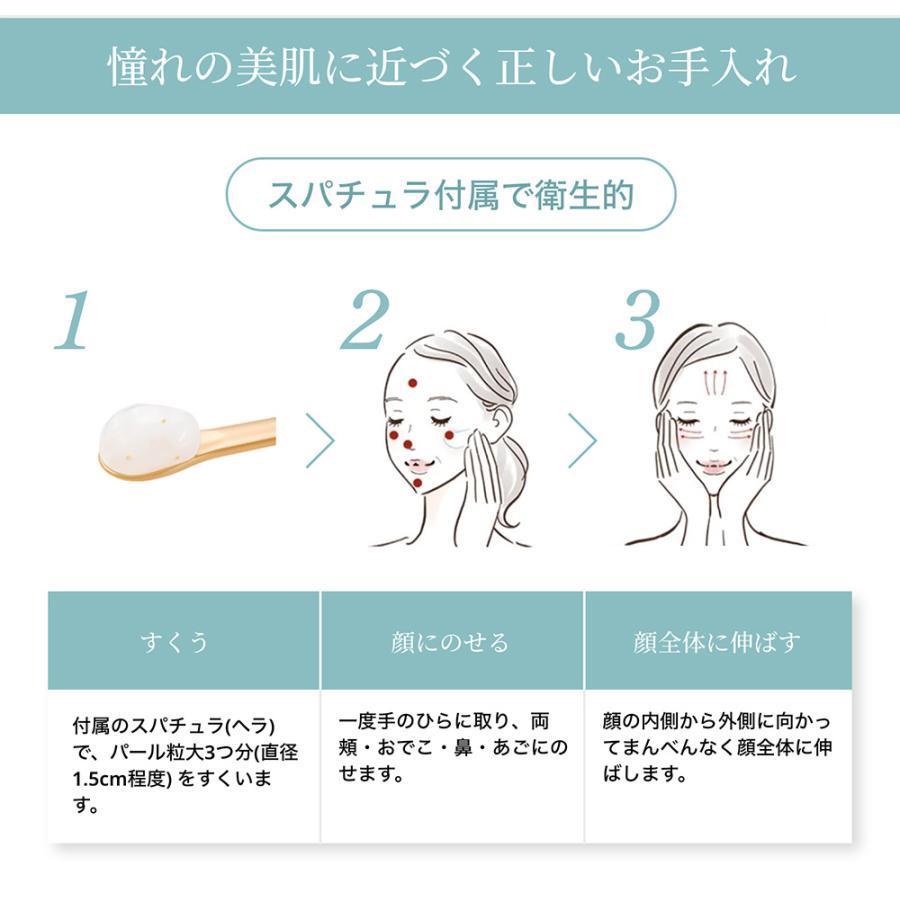 憧れの美肌に近づく正しいお手入れ

スパチュラ付属で衛生的

1

2

3

| すくう | 顔にのせる | 顔全体に伸ばす |
|---|---|---|
| 付属のスパチュラ(ヘラ)で、パール粒大3つ分(直径1.5cm程度) をすくいます。 | 一度手のひらに取り、両頬・おでこ・鼻・あごにのせます。 | 顔の内側から外側に向かってまんべんなく顔全体に伸ばします。 |