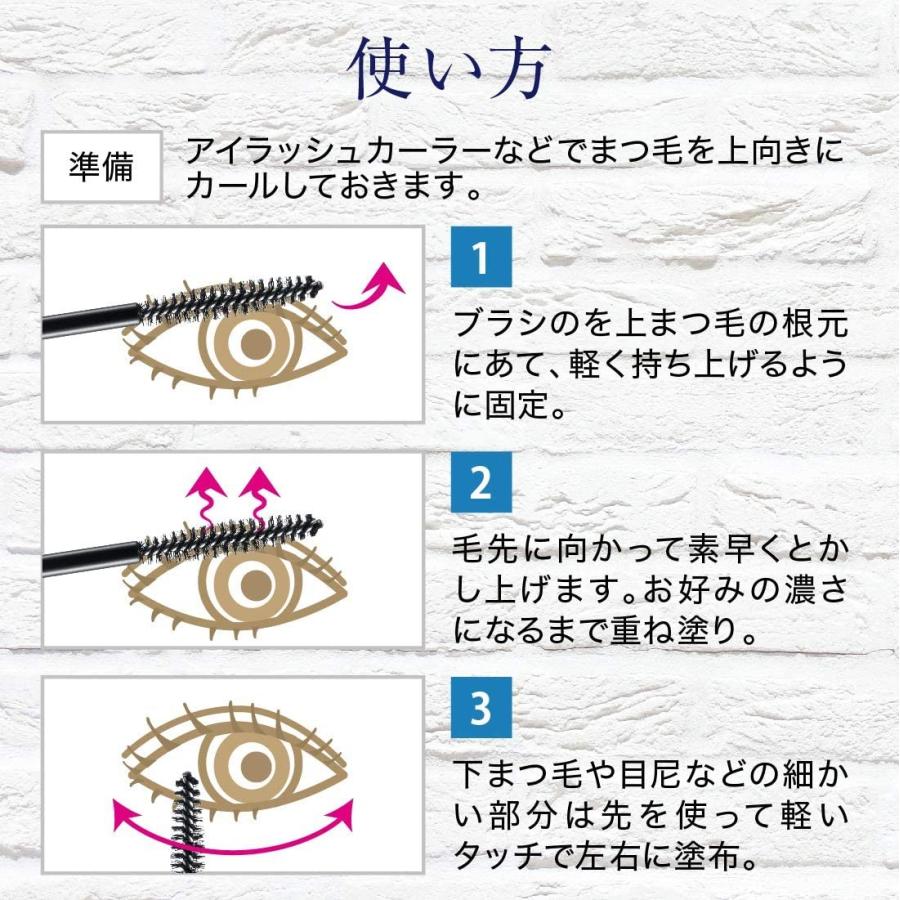 使い方

準備

アイラッシュカーラーなどでまつ毛を上向きにカールしておきます。

1

ブラシのを上まつ毛の根元にあて、軽く持ち上げるように固定。

2

毛先に向かって素早くとかし上げます。お好みの濃さになるまで重ね塗り。

3

下まつ毛や目尻などの細かい部分は先を使って軽いタッチで左右に塗布。