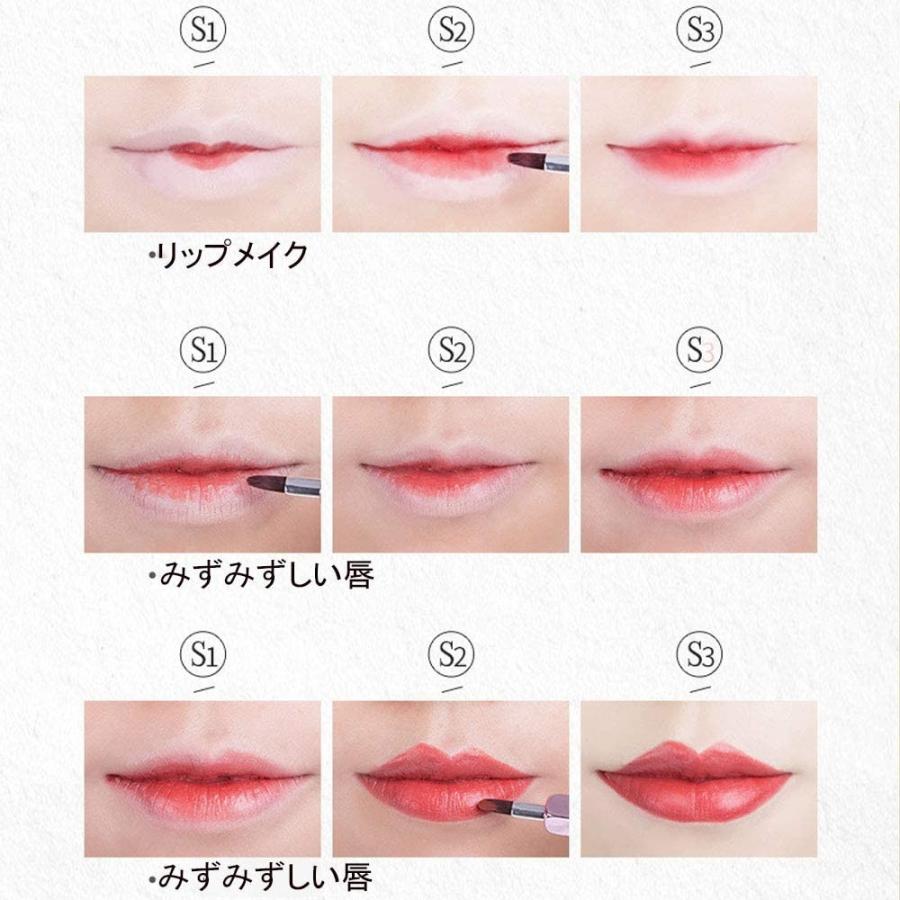 S1 S2 S3

•リップメイク

S1 S2 S3

•みずみずしい唇

S1 S2 S3

•みずみずしい唇