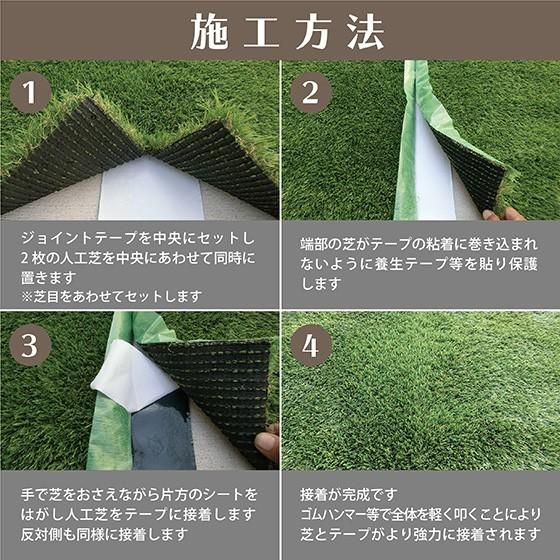 施工方法

1

ジョイントテープを中央にセットし２枚の人工芝を中央にあわせて同時に置きます
※芝目をあわせてセットします

2

端部の芝がテープの粘着に巻き込まれないように養生テープ等を貼り保護します

3

手で芝をおさえながら片方のシートをはがし人工芝をテープに接着します
反対側も同様に接着します

4

接着が完成です
ゴムハンマー等で全体を軽く叩くことにより芝とテープがより強力に接着されます