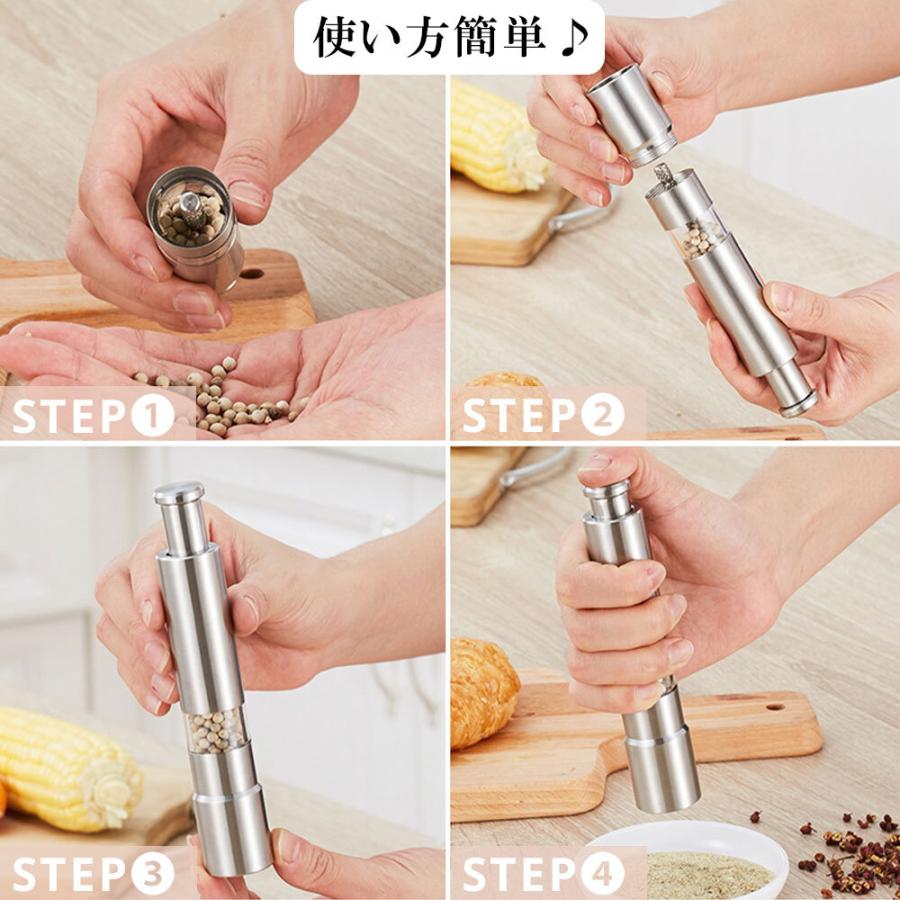 使い方簡単♪

STEP①

STEP②

STEP③

STEP④