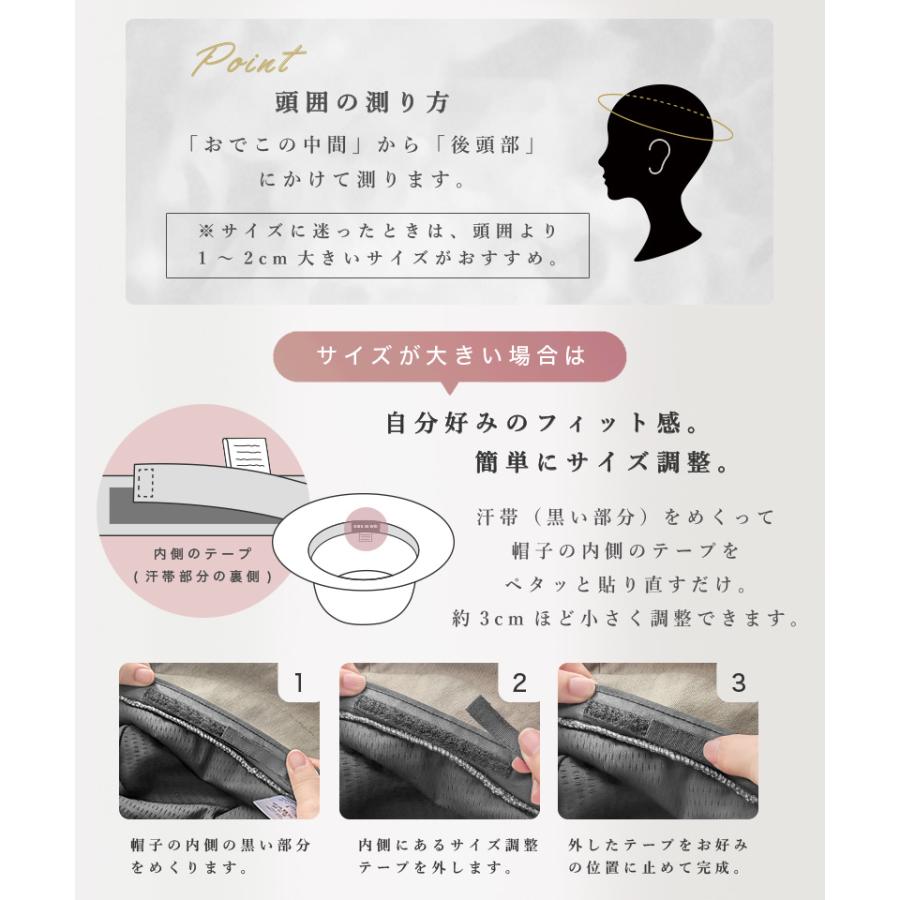 Point

頭囲の測り方

「おでこの中間」から「後頭部」にかけて測ります。

※サイズに迷ったときは、頭囲より1～2cm大きいサイズがおすすめ。

サイズが大きい場合は

自分好みのフィット感。
簡単にサイズ調整。

内側のテープ
（汗帯部分の裏側）

汗帯（黒い部分）をめくって
帽子の内側のテープを
ペタッと貼り直すだけ。
約3cmほど小さく調整できます。

1

2

3

帽子の内側の黒い部分をめくります。

内側にあるサイズ調整テープを外します。

外したテープをお好みの位置に止めて完成。