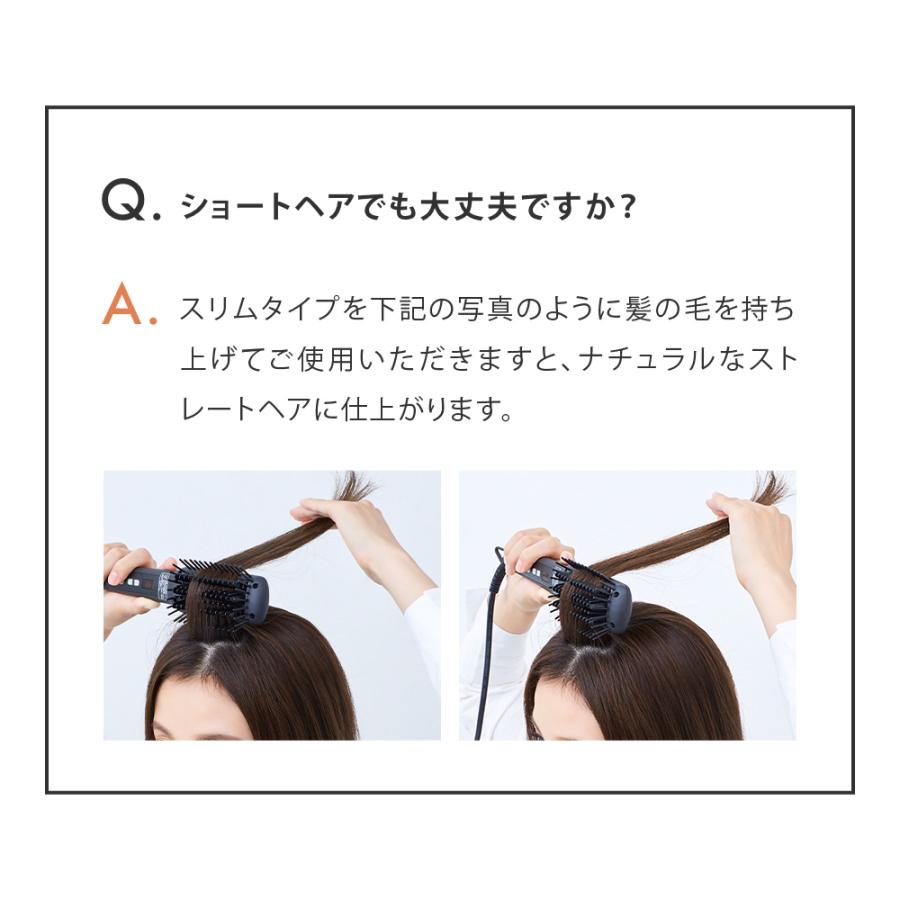 Q. ショートヘアでも大丈夫ですか？

A. スリムタイプを下記の写真のように髪の毛を持ち上げてご使用いただきますと、ナチュラルなストレートヘアに仕上がります。