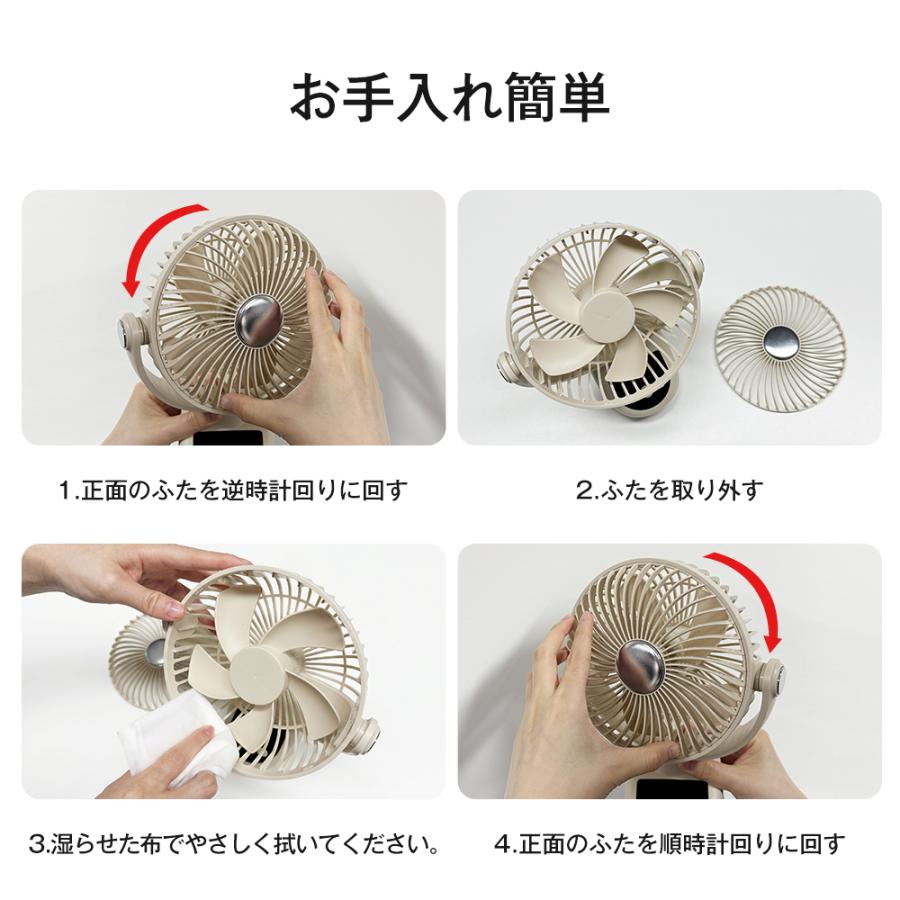 お手入れ簡単

1.正面のふたを逆時計回りに回す

2.ふたを取り外す

3.湿らせた布でやさしく拭いてください。

4.正面のふたを順時計回りに回す