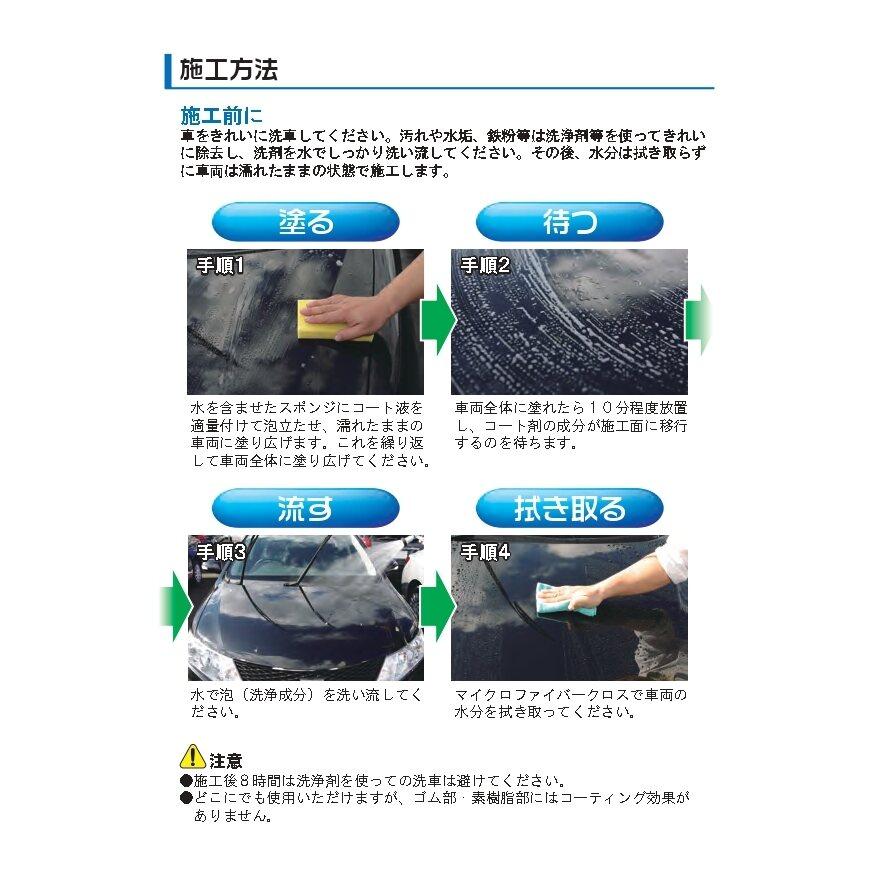 施工方法

施工前に
車をきれいに洗車してください。汚れや水垢、鉄粉等は洗浄剤等を使ってきれいに除去し、洗剤を水でしっかり洗い流してください。その後、水分は拭き取らずに車両は濡れたままの状態で施工します。

塗る

手順1

水を含ませたスポンジにコート液を適量付けて泡立たせ、濡れたままの車両に塗り広げます。これを繰り返して車両全体に塗り広げてください。

待つ

手順2

車両全体に塗れたら１０分程度放置し、コート剤の成分が施工面に移行するのを待ちます。

流す

手順3

水で泡（洗浄成分）を洗い流してください。

拭き取る

手順4

マイクロファイバークロスで車両の水分を拭き取ってください。

注意
●施工後８時間は洗浄剤を使っての洗車は避けてください。
●どこにでも使用いただけますが、ゴム部・素樹脂部にはコーティング効果がありません。