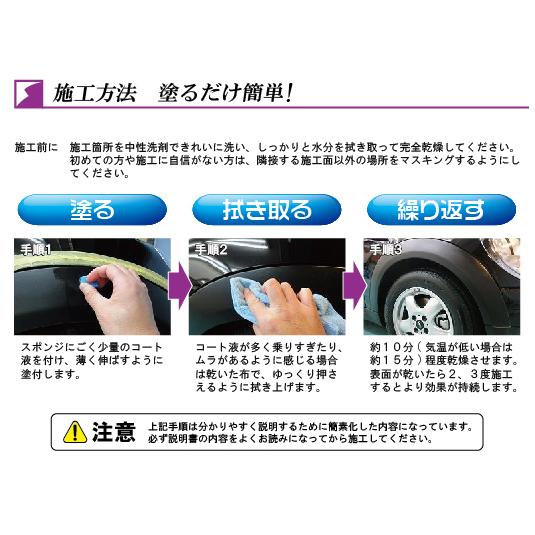 施工方法　塗るだけ簡単!

施工前に　施工箇所を中性洗剤できれいに洗い、しっかりと水分を拭き取って完全乾燥してください。初めての方や施工に自信がない方は、隣接する施工面以外の場所をマスキングするようにしてください。

塗る

手順1

スポンジにごく少量のコート液を付け、薄く伸ばすように塗付します。

拭き取る

手順2

コート液が多く乗りすぎたり、ムラがあるように感じる場合は乾いた布で、ゆっくり押さえるように拭き上げます。

繰り返す

手順3

約１０分（気温が低い場合は約１５分）程度乾燥させます。表面が乾いたら２、３度施工するとより効果が持続します。

注意　上記手順は分かりやすく説明するために簡素化した内容になっています。必ず説明書の内容をよくお読みになってから施工してください。