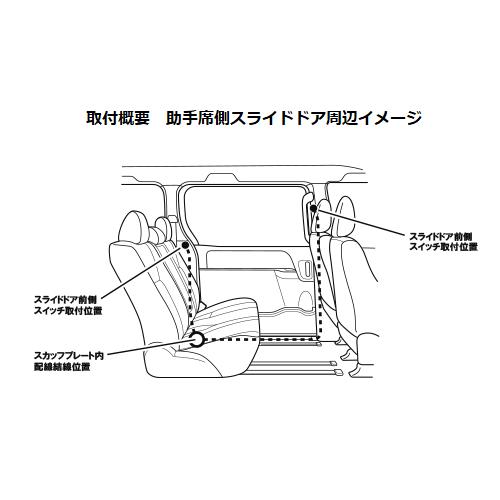 取付概要　助手席側スライドドア周辺イメージ

スライドドア前側
スイッチ取付位置

スライドドア前側
スイッチ取付位置

スカッフプレート内
配線結線位置