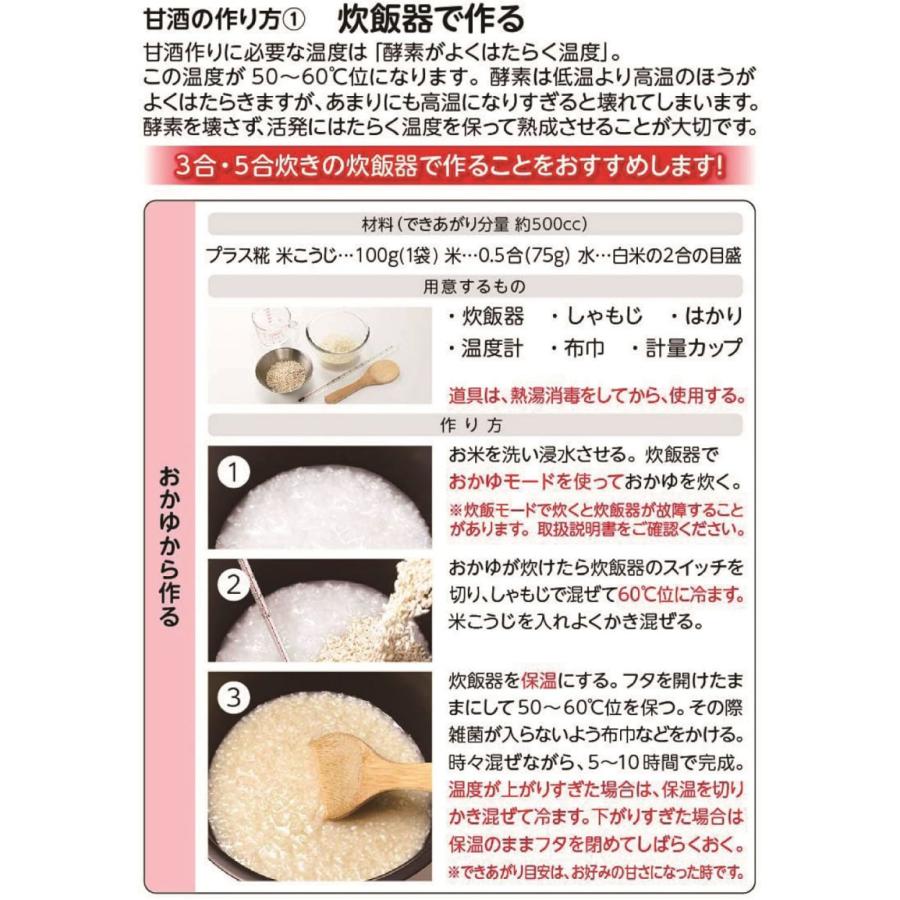 甘酒の作り方①　炊飯器で作る

甘酒作りに必要な温度は「酵素がよくはたらく温度」。この温度が 50～60℃位になります。酵素は低温より高温のほうがよくはたらきますが、あまりにも高温になりすぎると壊れてしまいます。酵素を壊さず、活発にはたらく温度を保って熟成させることが大切です。

3合・5合炊きの炊飯器で作ることをおすすめします!

おかゆから作る

材料（できあがり分量 約500cc）

プラス糀 米こうじ…100g(1袋) 米…0.5合(75g) 水…白米の2合の目盛

用意するもの

・炊飯器　・しゃもじ　・はかり
・温度計　・布巾　・計量カップ

道具は、熱湯消毒をしてから、使用する。

作り方

1
お米を洗い浸水させる。炊飯器でおかゆモードを使っておかゆを炊く。
※炊飯モードで炊くと炊飯器が故障することがあります。取扱説明書をご確認ください。

2
おかゆが炊けたら炊飯器のスイッチを切り、しゃもじで混ぜて60℃位に冷ます。米こうじを入れよくかき混ぜる。

3
炊飯器を保温にする。フタを開けたままにして50～60℃位を保つ。その際雑菌が入らないよう布巾などをかける。時々混ぜながら、5～10時間で完成。温度が上がりすぎた場合は、保温を切りかき混ぜて冷ます。下がりすぎた場合は保温のままフタを閉めてしばらくおく。
※できあがり目安は、お好みの甘さになった時です。