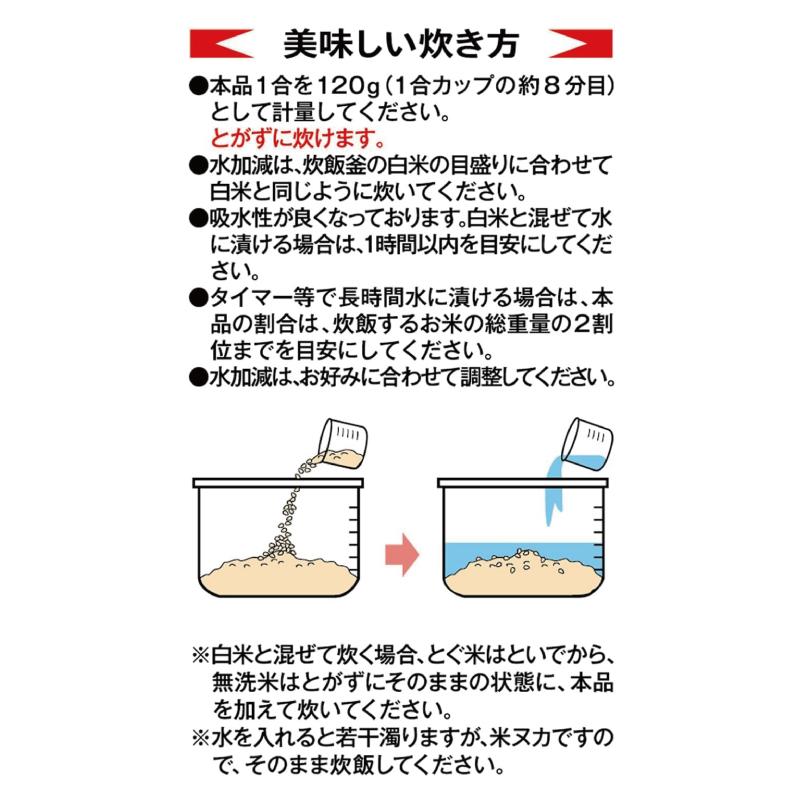 美味しい炊き方

●本品1合を120g（1合カップの約８分目）として計量してください。
とがずに炊けます。

●水加減は、炊飯釜の白米の目盛りに合わせて白米と同じように炊いてください。

●吸水性が良くなっております。白米と混ぜて水に漬ける場合は、1時間以内を目安にしてください。

●タイマー等で長時間水に漬ける場合は、本品の割合は、炊飯するお米の総重量の２割位までを目安にしてください。

●水加減は、お好みに合わせて調整してください。

※白米と混ぜて炊く場合、とぐ米はといでから、無洗米はとがずにそのままの状態に、本品を加えて炊いてください。

※水を入れると若干濁りますが、米ヌカですので、そのまま炊飯してください。