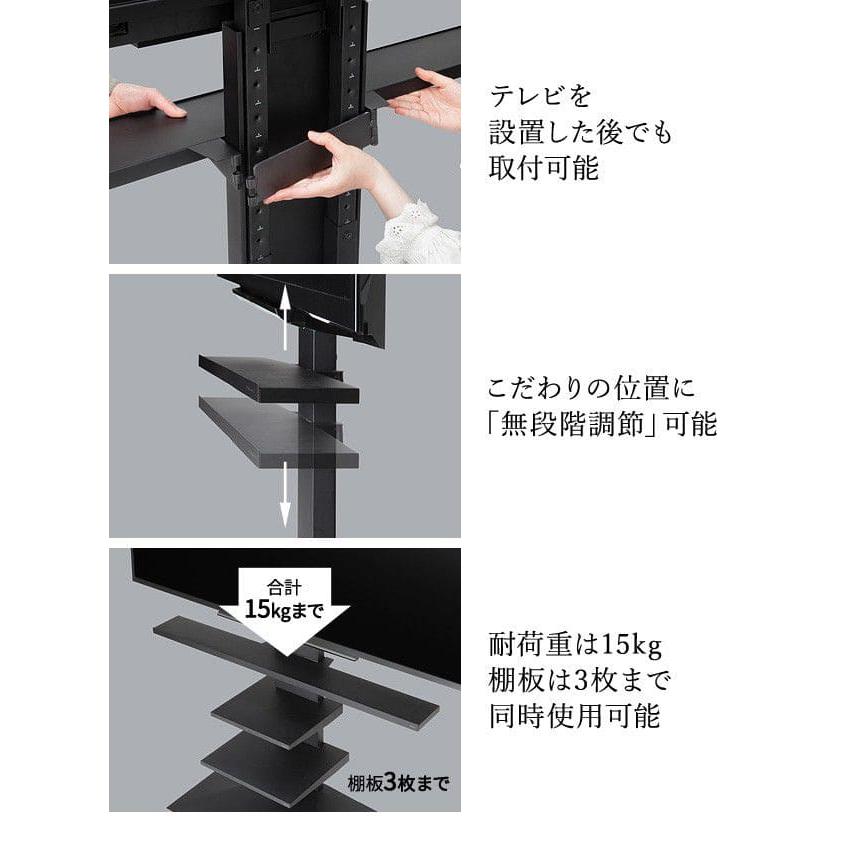 テレビを
設置した後でも
取付可能

こだわりの位置に
「無段階調節」可能

合計
15kgまで

棚板3枚まで

耐荷重は15kg
棚板は3枚まで
同時使用可能