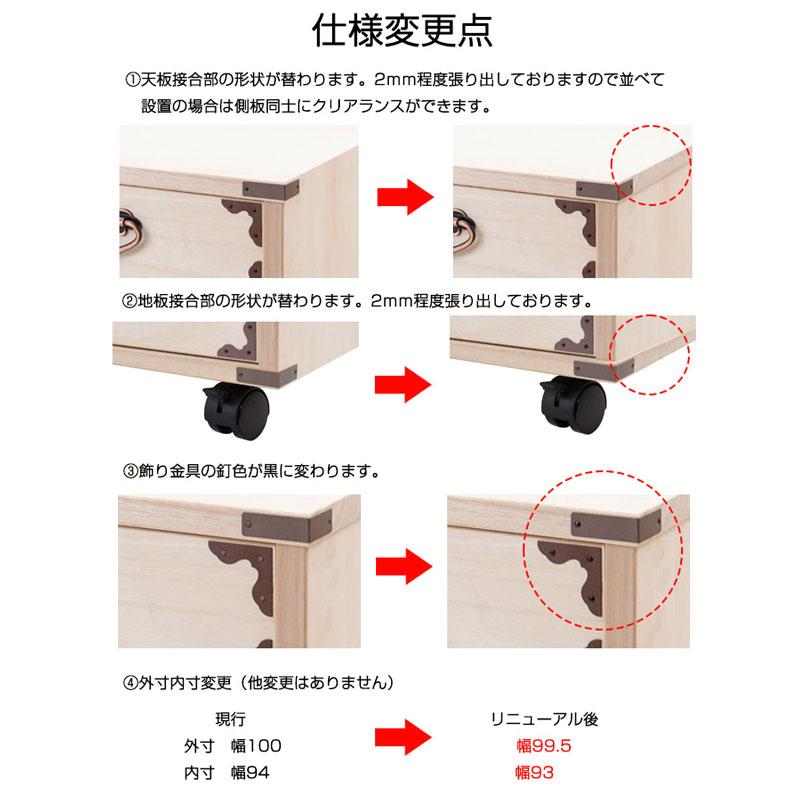 仕様変更点

①天板接合部の形状が替わります。2mm程度張り出しておりますので並べて設置の場合は側板同士にクリアランスができます。

②地板接合部の形状が替わります。2mm程度張り出しております。

③飾り金具の釘色が黒に変わります。

④外寸内寸変更（他変更はありません）

現行
外寸　幅100
内寸　幅94

リニューアル後
幅99.5
幅93