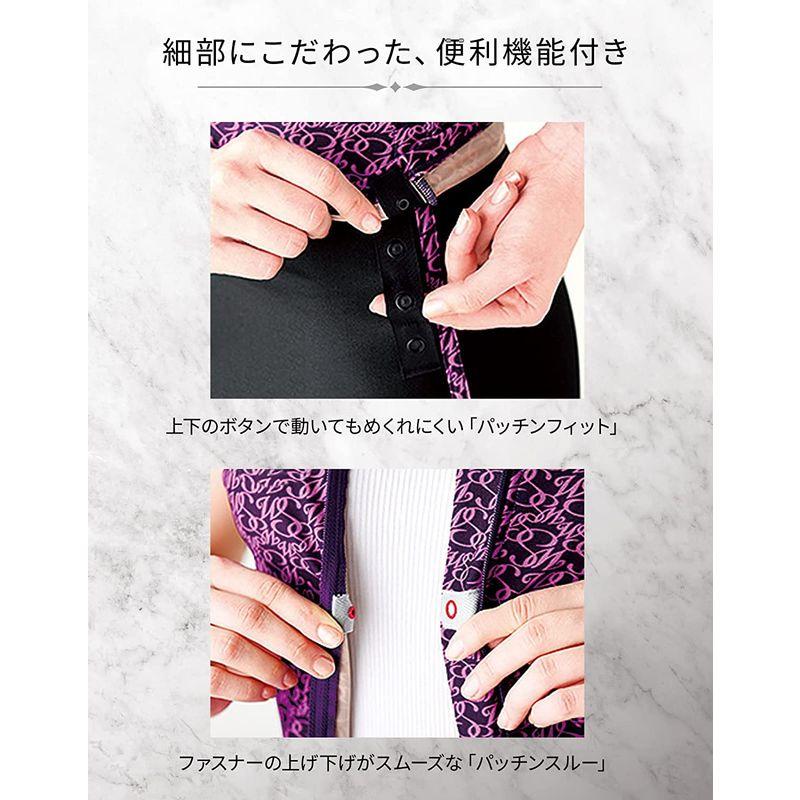 細部にこだわった、便利機能付き

上下のボタンで動いてもめくれにくい「パッチンフィット」

ファスナーの上げ下げがスムーズな「パッチンスルー」