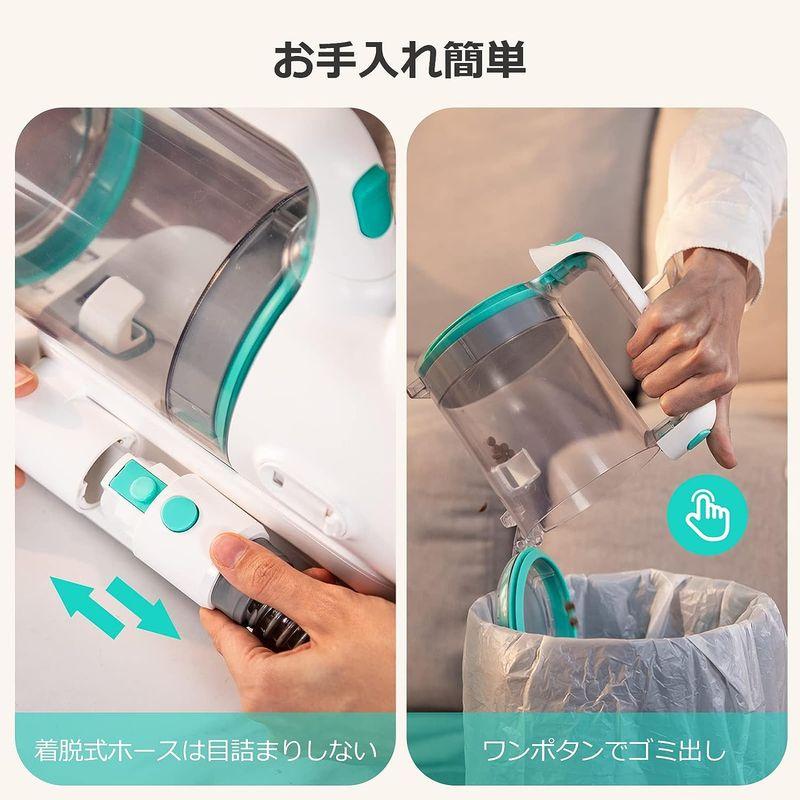 お手入れ簡単

着脱式ホースは目詰まりしない

ワンポタンでゴミ出し