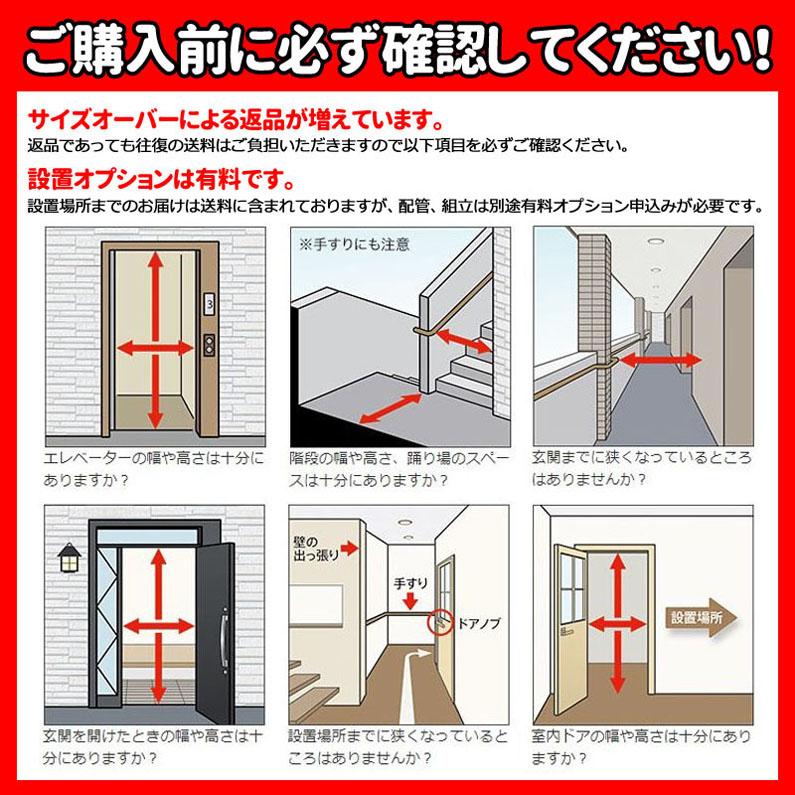 ご購入前に必ず確認してください!

サイズオーバーによる返品が増えています。
返品であっても往復の送料はご負担いただきますので以下項目を必ずご確認ください。

設置オプションは有料です。
設置場所までのお届けは送料に含まれておりますが、配管、組立は別途有料オプション申込みが必要です。

3

エレベーターの幅や高さは十分にありますか？

※手すりにも注意

階段の幅や高さ、踊り場のスペースは十分にありますか？

玄関までに狭くなっているところはありませんか？

玄関を開けたときの幅や高さは十分にありますか？

壁の出っ張り

手すり

ドアノブ

設置場所までに狭くなっているところはありませんか？

設置場所

室内ドアの幅や高さは十分にありますか？