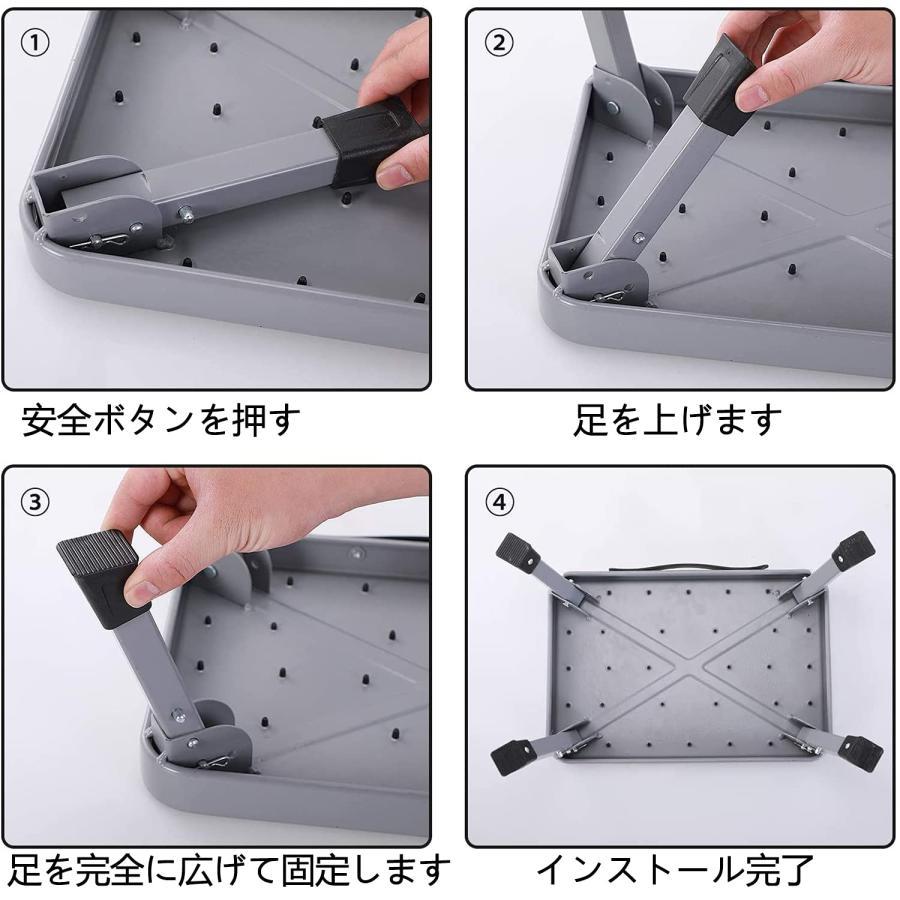 ①

安全ボタンを押す

②

足を上げます

③

足を完全に広げて固定します

④

インストール完了