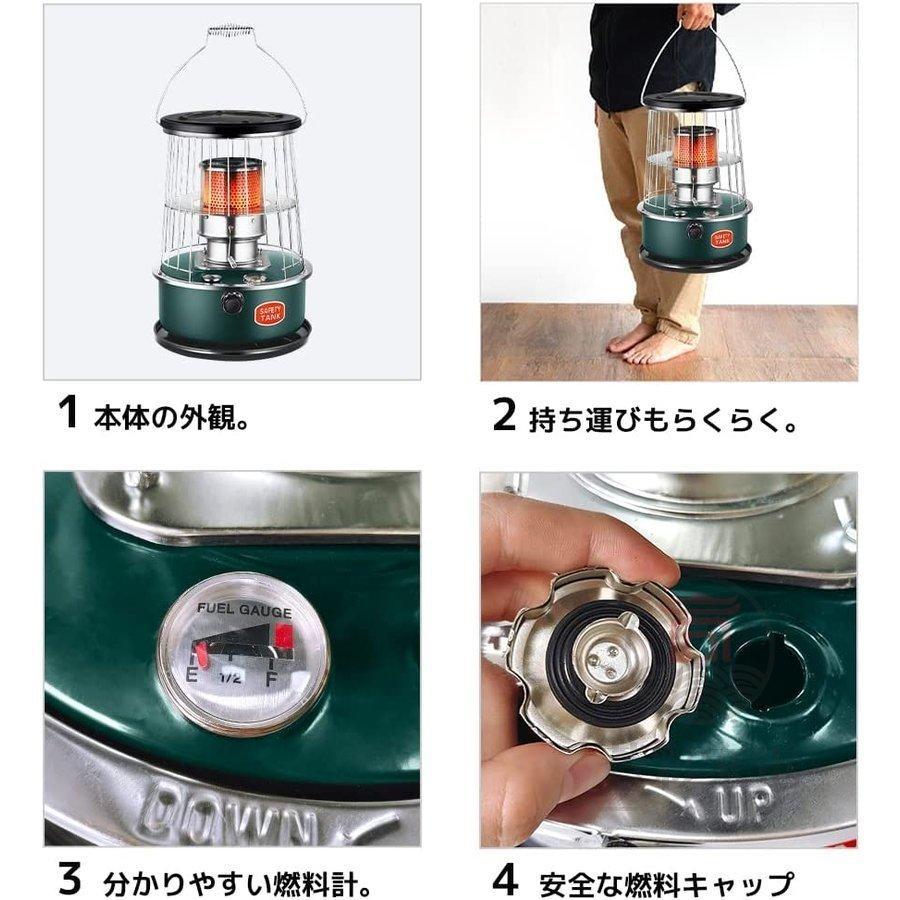 SAFETY TANK

SAFETY TANK

1 本体の外観。

2 持ち運びもらくらく。

FUEL GAUGE
E 1/2 F

DOWN

UP

3 分かりやすい燃料計。

4 安全な燃料キャップ