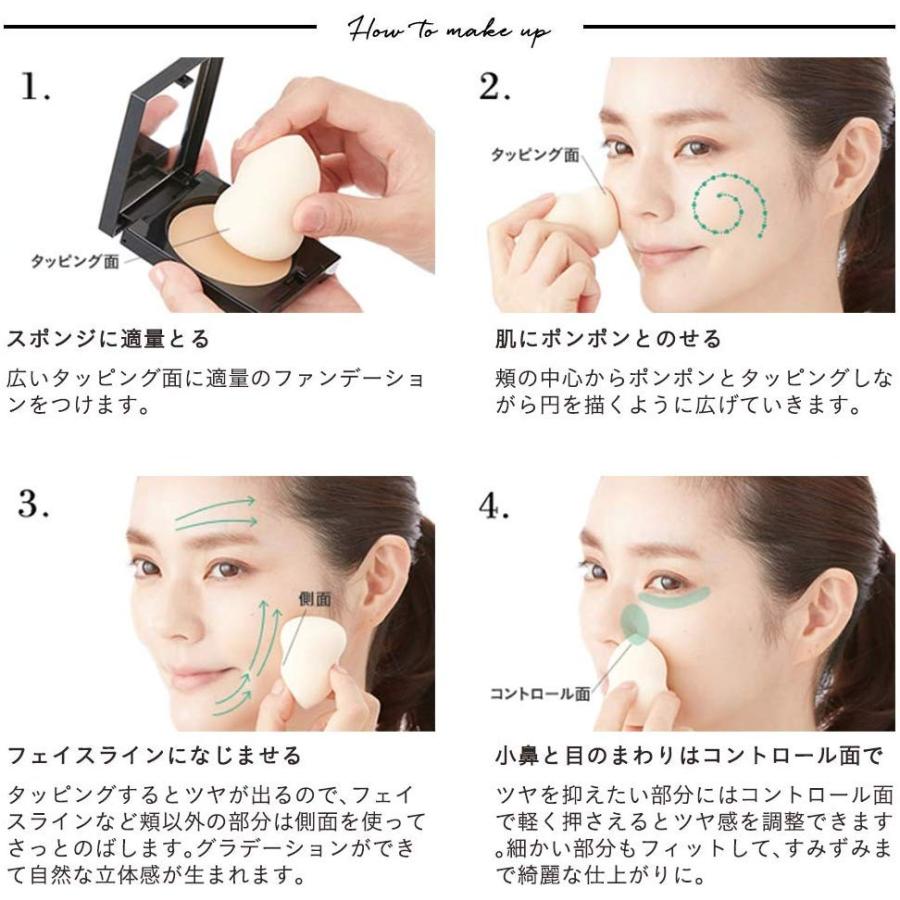 How to make up

1.

タッピング面

スポンジに適量とる

広いタッピング面に適量のファンデーションをつけます。

2.

タッピング面

肌にポンポンとのせる

頬の中心からポンポンとタッピングしながら円を描くように広げていきます。

3.

側面

フェイスラインになじませる

タッピングするとツヤが出るので、フェイスラインなど頬以外の部分は側面を使ってさっとのばします。グラデーションができて自然な立体感が生まれます。

4.

コントロール面

小鼻と目のまわりはコントロール面で

ツヤを抑えたい部分にはコントロール面で軽く押さえるとツヤ感を調整できます。細かい部分もフィットして、すみずみまで綺麗な仕上がりに。