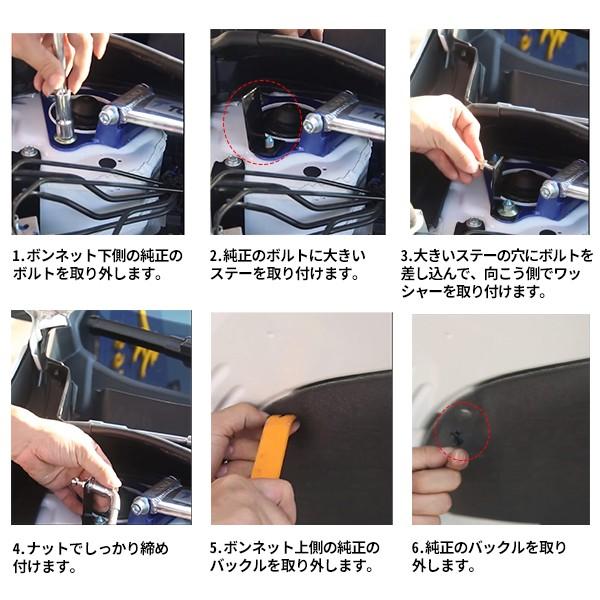 1.ボンネット下側の純正のボルトを取り外します。

2.純正のボルトに大きいステーを取り付けます。

3.大きいステーの穴にボルトを差し込んで、向こう側でワッシャーを取り付けます。

4.ナットでしっかり締め付けます。

5.ボンネット上側の純正のバックルを取り外します。

6.純正のバックルを取り外します。