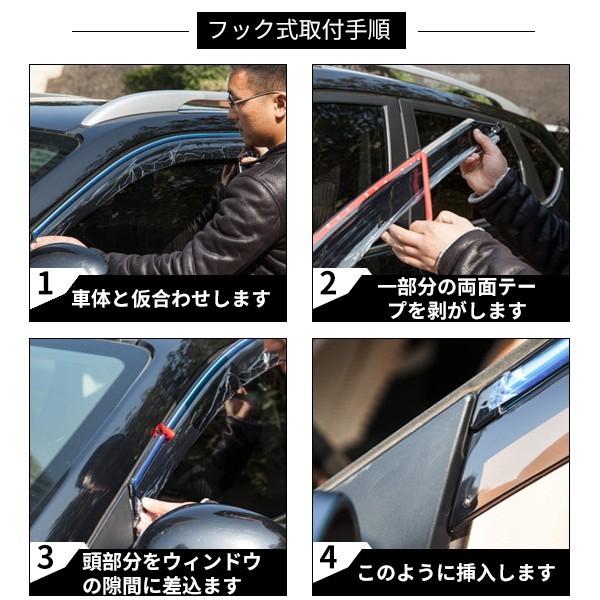 フック式取付手順

1 車体と仮合わせします

2 一部分の両面テープを剥がします

3 頭部分をウィンドウの隙間に差込ます

4 このように挿入します