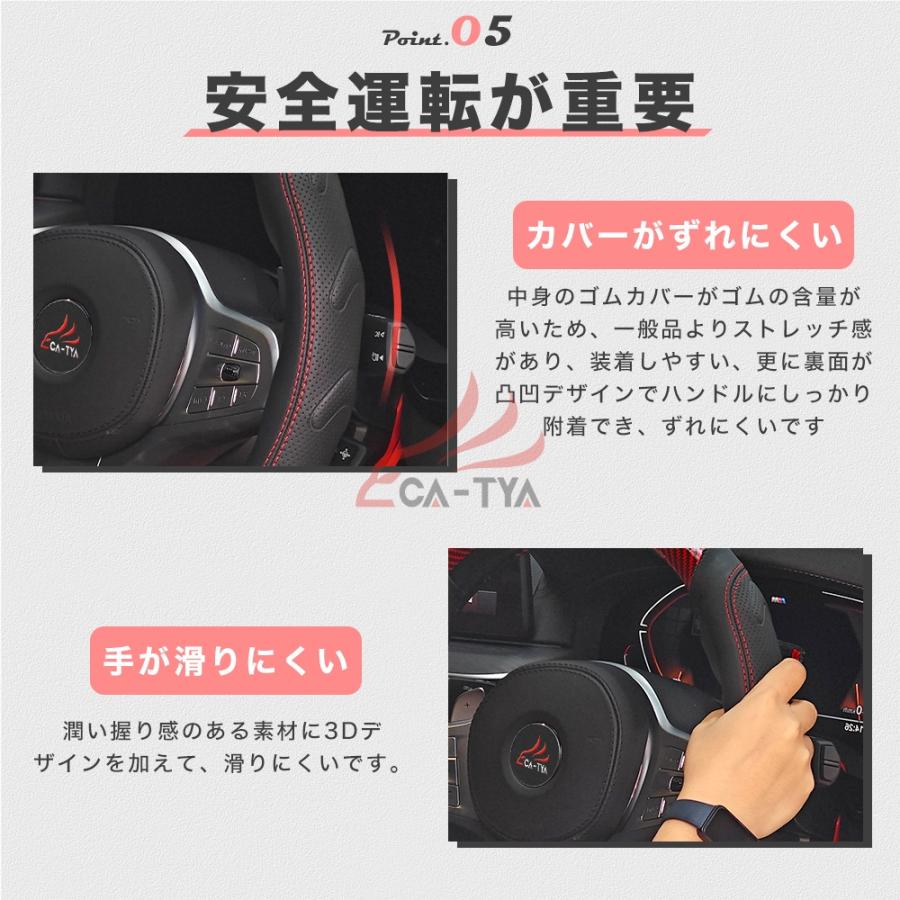 Point.05

安全運転が重要

CA-TYA

カバーがずれにくい

中身のゴムカバーがゴムの含量が高いため、一般品よりストレッチ感があり、装着しやすい、更に裏面が凸凹デザインでハンドルにしっかり附着でき、ずれにくいです

CA-TYA

手が滑りにくい

潤い握り感のある素材に3Dデザインを加えて、滑りにくいです。

CA-TYA