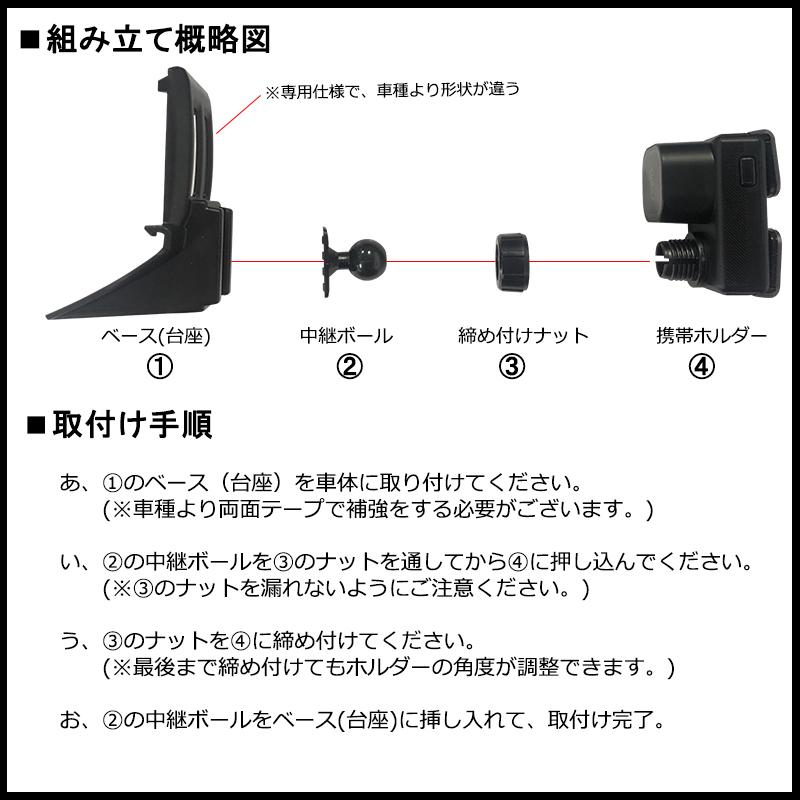 ■組み立て概略図

※専用仕様で、車種より形状が違う

ベース(台座)
①

中継ボール
②

締め付けナット
③

携帯ホルダー
④

■取付け手順

あ、①のベース（台座）を車体に取り付けてください。
(※車種より両面テープで補強をする必要がございます。)

い、②の中継ボールを③のナットを通してから④に押し込んでください。
(※③のナットを漏れないようにご注意ください。)

う、③のナットを④に締め付けてください。
(※最後まで締め付けてもホルダーの角度が調整できます。)

お、②の中継ボールをベース(台座)に挿し入れて、取付け完了。