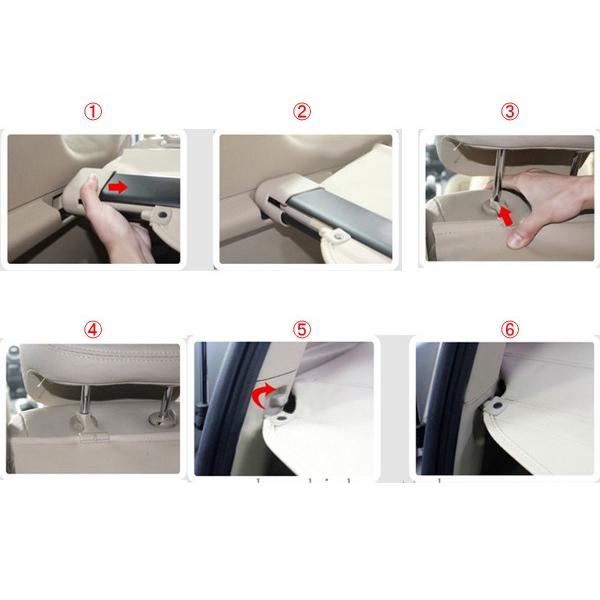 ①

②

③

④

⑤

⑥