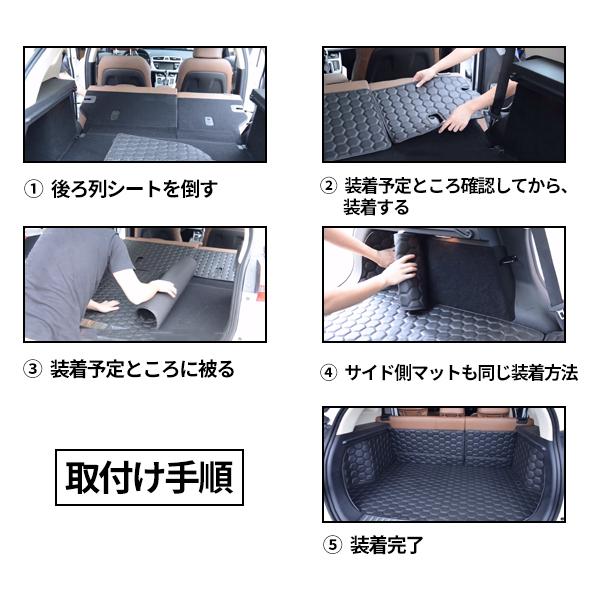 ① 後ろ列シートを倒す

② 装着予定ところ確認してから、装着する

③ 装着予定ところに被る

④ サイド側マットも同じ装着方法

取付け手順

⑤ 装着完了