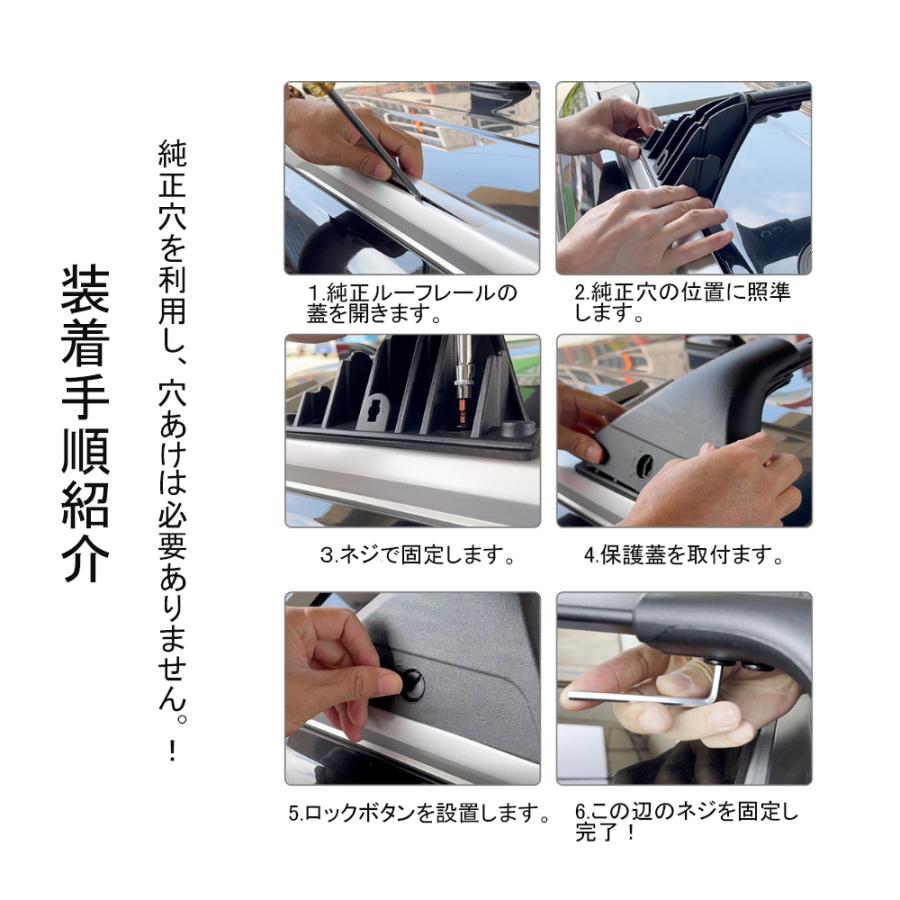 装着手順紹介

純正穴を利用し、穴あけは必要ありません。！

1.純正ルーフレールの蓋を開きます。

2.純正穴の位置に照準します。

3.ネジで固定します。

4.保護蓋を取付ます。

5.ロックボタンを設置します。

6.この辺のネジを固定し完了！