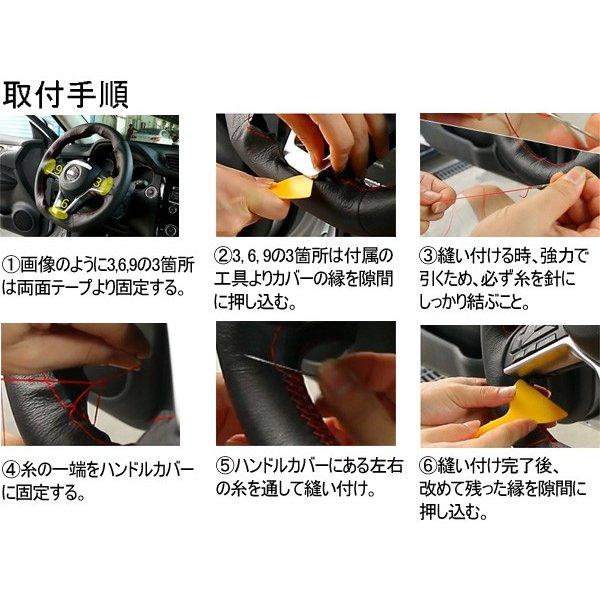 取付手順

9
3
6

①画像のように3,6,9の3箇所は両面テープより固定する。

②3, 6, 9の3箇所は付属の工具よりカバーの縁を隙間に押し込む。

③縫い付ける時、強力で引くため、必ず糸を針にしっかり結ぶこと。

④糸の一端をハンドルカバーに固定する。

⑤ハンドルカバーにある左右の糸を通して縫い付け。

⑥縫い付け完了後、改めて残った縁を隙間に押し込む。