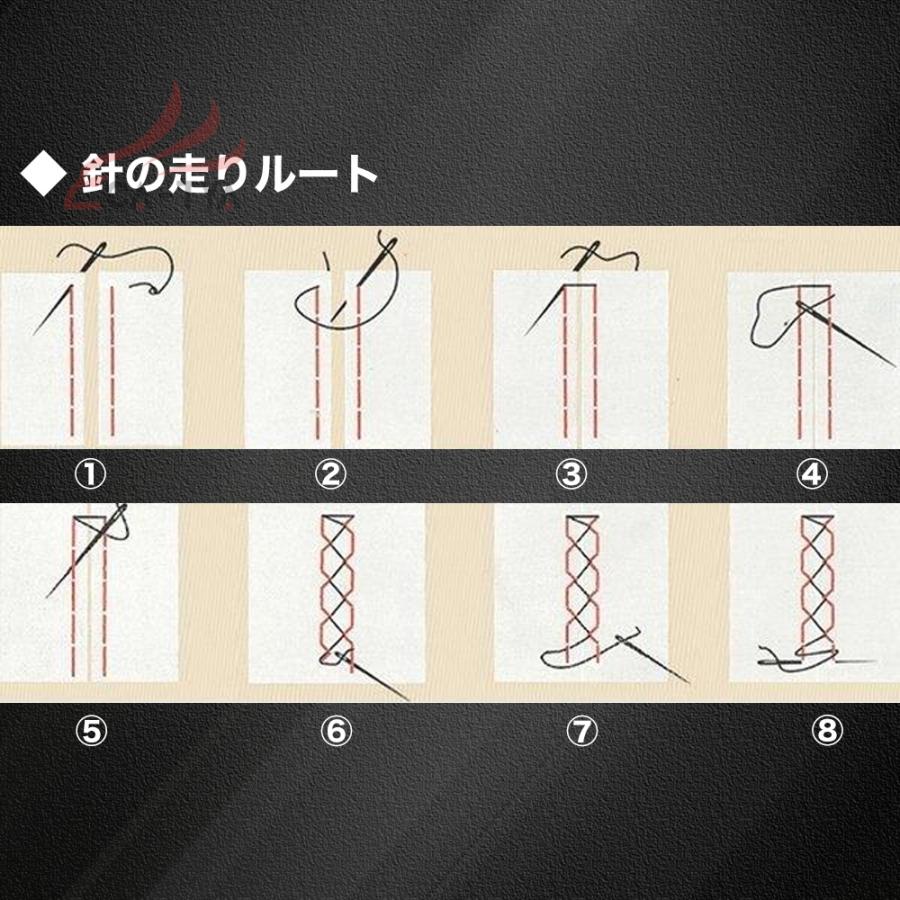 ◆ 針の走りルート

① ② ③ ④

⑤ ⑥ ⑦ ⑧