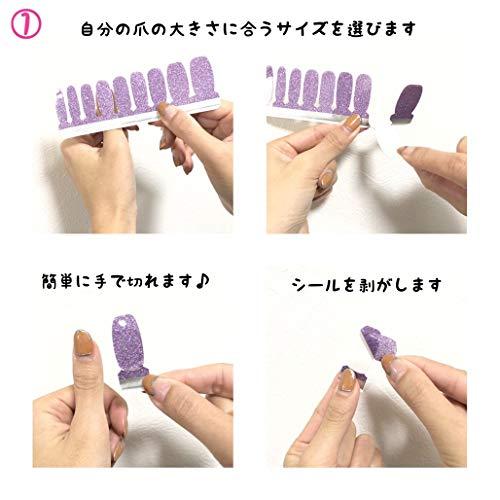 ①

自分の爪の大きさに合うサイズを選びます

簡単に手で切れます♪

シールを剥がします