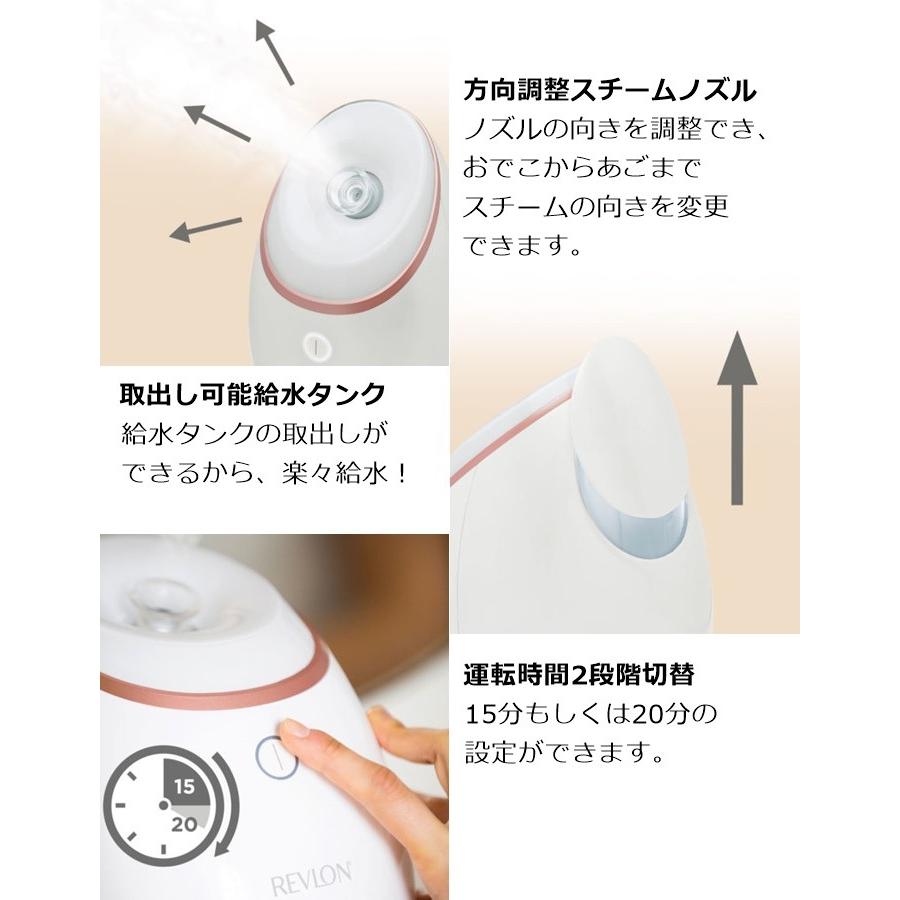 方向調整スチームノズル
ノズルの向きを調整でき、おでこからあごまでスチームの向きを変更できます。

取出し可能給水タンク
給水タンクの取出しができるから、楽々給水！

運転時間2段階切替
15分もしくは20分の設定ができます。

15
20

REVLON