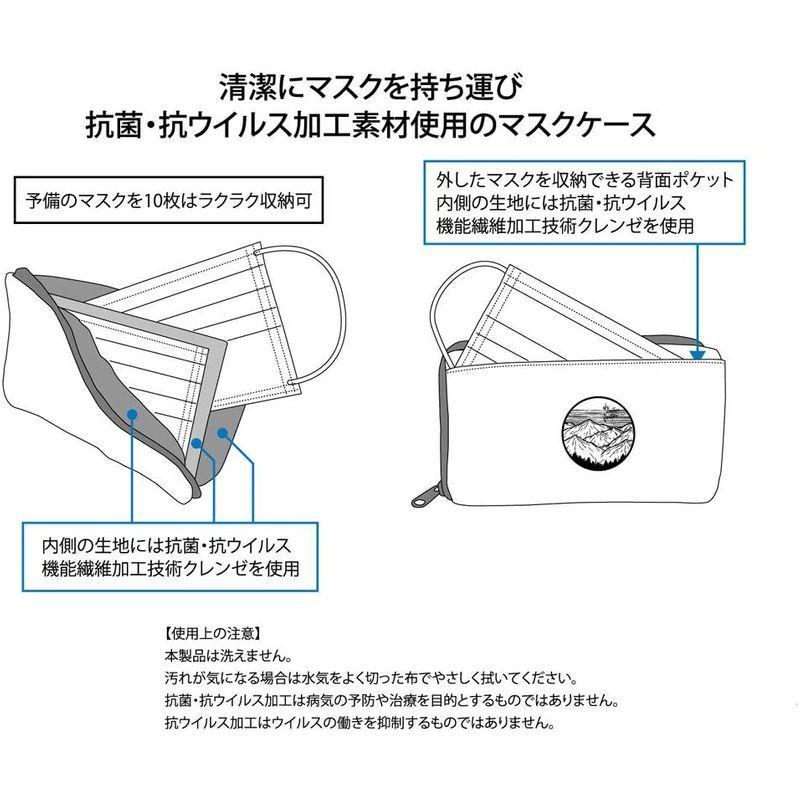 清潔にマスクを持ち運び
抗菌・抗ウイルス加工素材使用のマスクケース

予備のマスクを10枚はラクラク収納可

外したマスクを収納できる背面ポケット
内側の生地には抗菌・抗ウイルス
機能繊維加工技術クレンゼを使用

内側の生地には抗菌・抗ウイルス
機能繊維加工技術クレンゼを使用

【使用上の注意】
本製品は洗えません。
汚れが気になる場合は水気をよく切った布でやさしく拭いてください。
抗菌・抗ウイルス加工は病気の予防や治療を目的とするものではありません。
抗ウイルス加工はウイルスの働きを抑制するものではありません。