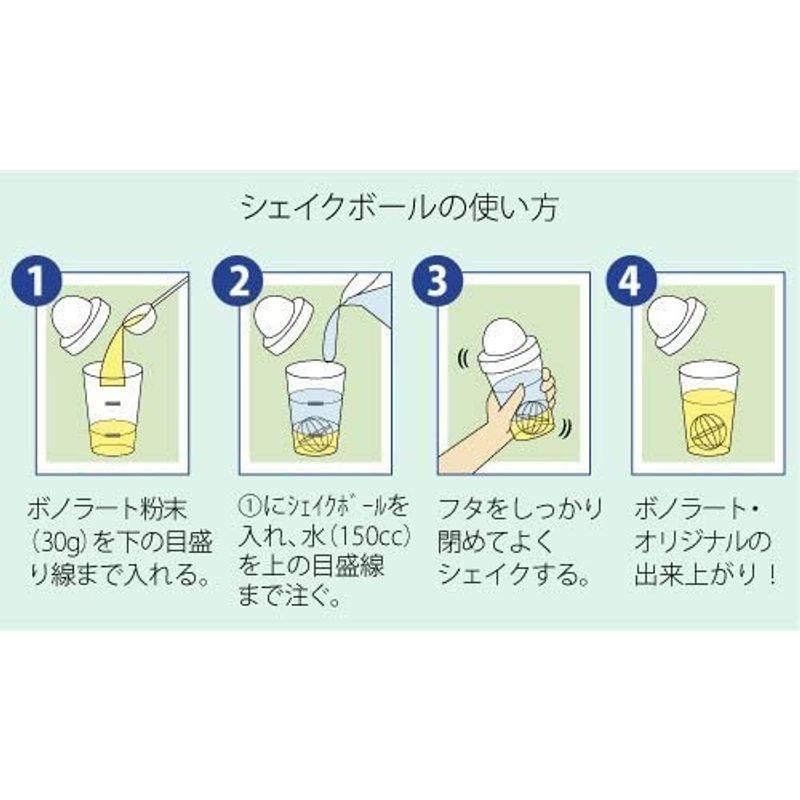 シェイクボールの使い方

1

ボノラート粉末（30g）を下の目盛り線まで入れる。

2

①にシェイクボールを入れ、水（150cc）を上の目盛線まで注ぐ。

3

フタをしっかり閉めてよくシェイクする。

4

ボノラート・オリジナルの出来上がり！