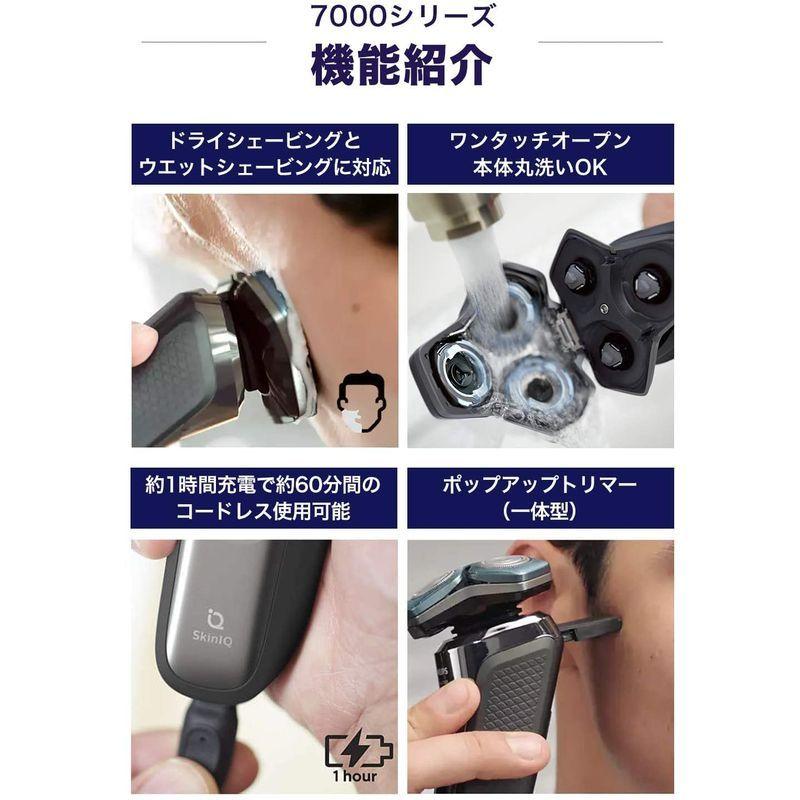 7000シリーズ
機能紹介

ドライシェービングと
ウエットシェービングに対応

ワンタッチオープン
本体丸洗いOK

約1時間充電で約60分間の
コードレス使用可能

ポップアップトリマー
（一体型）

SkinIQ

1 hour

PHILIPS