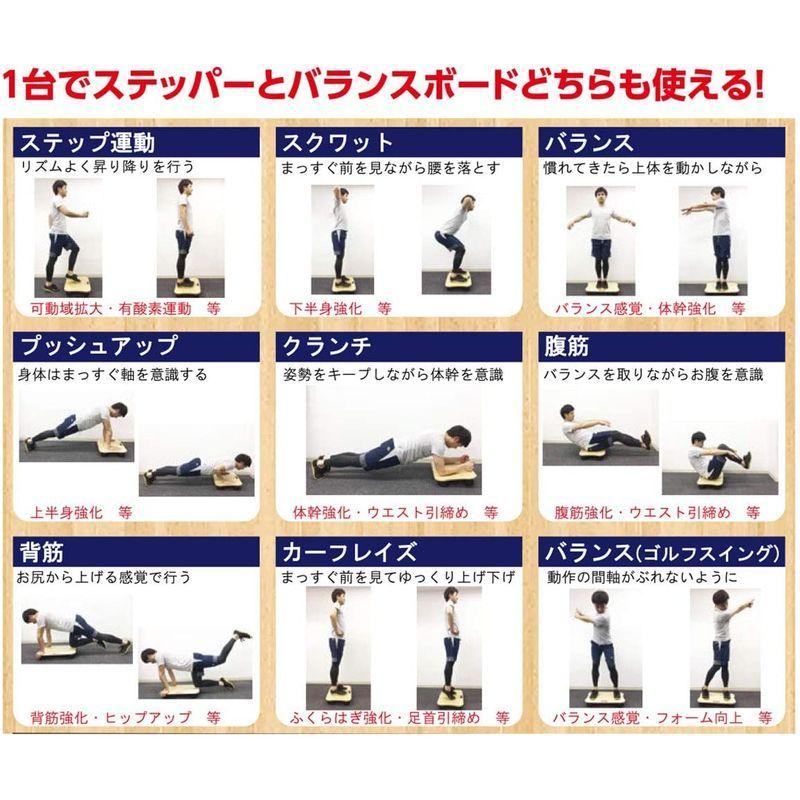 1台でステッパーとバランスボードどちらも使える!

ステップ運動
リズムよく昇り降りを行う
可動域拡大・有酸素運動　等

スクワット
まっすぐ前を見ながら腰を落とす
下半身強化　等

バランス
慣れてきたら上体を動かしながら
バランス感覚・体幹強化　等

プッシュアップ
身体はまっすぐ軸を意識する
上半身強化　等

クランチ
姿勢をキープしながら体幹を意識
体幹強化・ウエスト引締め　等

腹筋
バランスを取りながらお腹を意識
腹筋強化・ウエスト引締め　等

背筋
お尻から上げる感覚で行う
背筋強化・ヒップアップ　等

カーフレイズ
まっすぐ前を見てゆっくり上げ下げ
ふくらはぎ強化・足首引締め　等

バランス(ゴルフスイング)
動作の間軸がぶれないように
バランス感覚・フォーム向上　等