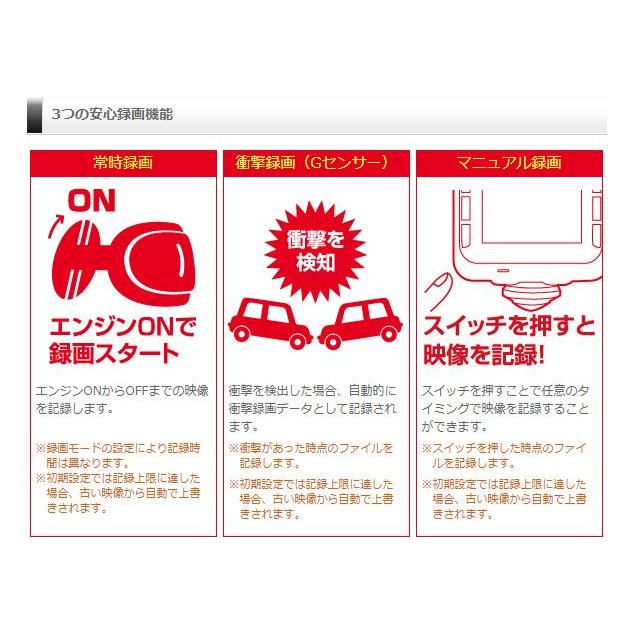 3つの安心録画機能

常時録画

ON

エンジンONで録画スタート

エンジンONからOFFまでの映像を記録します。

※録画モードの設定により記録時間は異なります。
※初期設定では記録上限に達した場合、古い映像から自動で上書きされます。

衝撃録画（Gセンサー）

衝撃を検知

衝撃を検出した場合、自動的に衝撃録画データとして記録されます。

※衝撃があった時点のファイルを記録します。
※初期設定では記録上限に達した場合、古い映像から自動で上書きされます。

マニュアル録画

スイッチを押すと映像を記録!

スイッチを押すことで任意のタイミングで映像を記録することができます。

※スイッチを押した時点のファイルを記録します。
※初期設定では記録上限に達した場合、古い映像から自動で上書きされます。