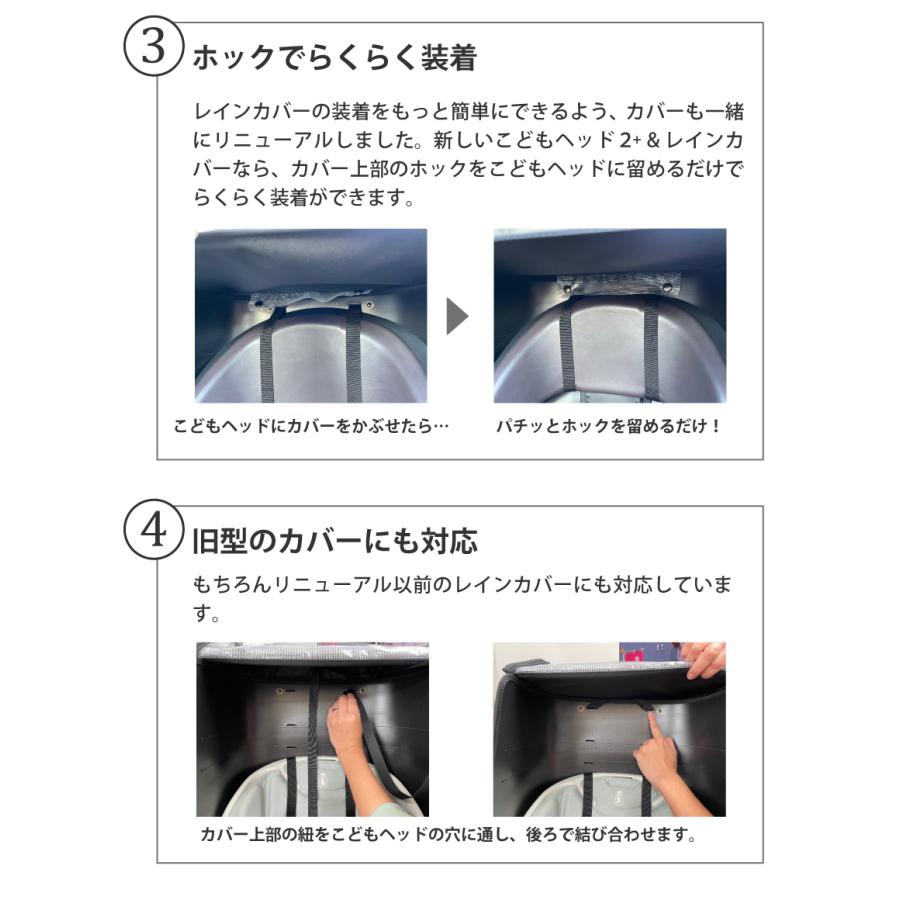 ③ ホックでらくらく装着

レインカバーの装着をもっと簡単にできるよう、カバーも一緒にリニューアルしました。新しいこどもヘッド 2+ & レインカバーなら、カバー上部のホックをこどもヘッドに留めるだけでらくらく装着ができます。

こどもヘッドにカバーをかぶせたら…

パチッとホックを留めるだけ！

④ 旧型のカバーにも対応

もちろんリニューアル以前のレインカバーにも対応しています。

カバー上部の紐をこどもヘッドの穴に通し、後ろで結び合わせます。