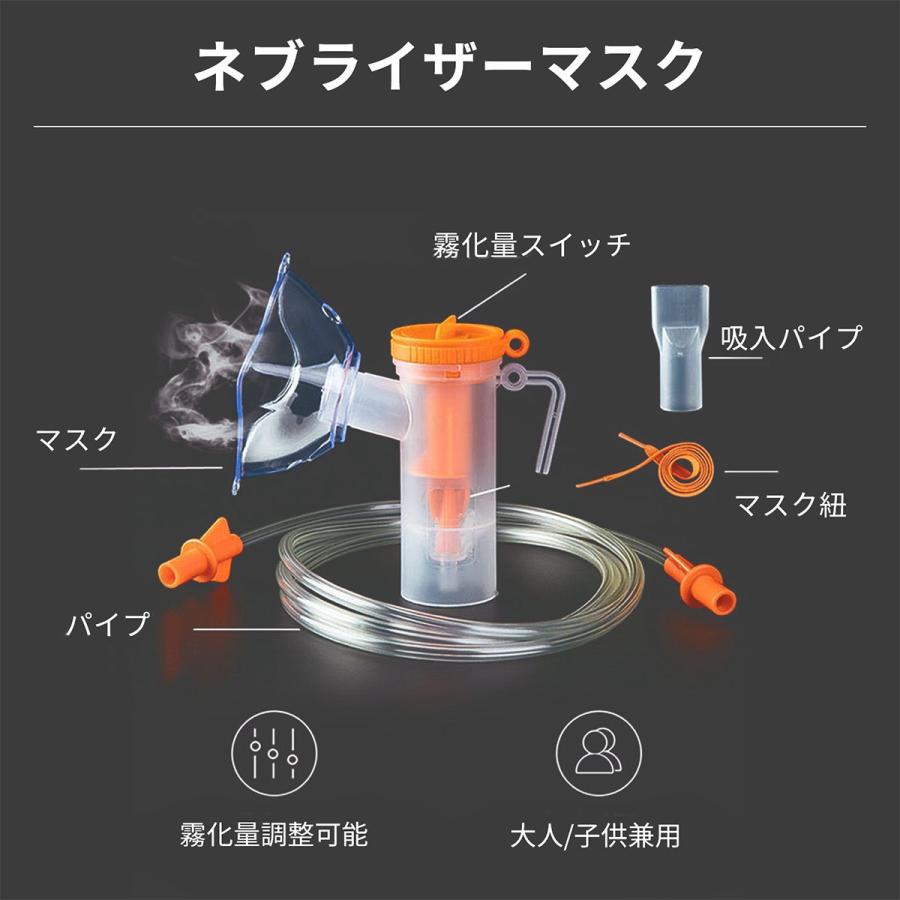 ネブライザーマスク

霧化量スイッチ

吸入パイプ

マスク

マスク紐

パイプ

霧化量調整可能

大人/子供兼用