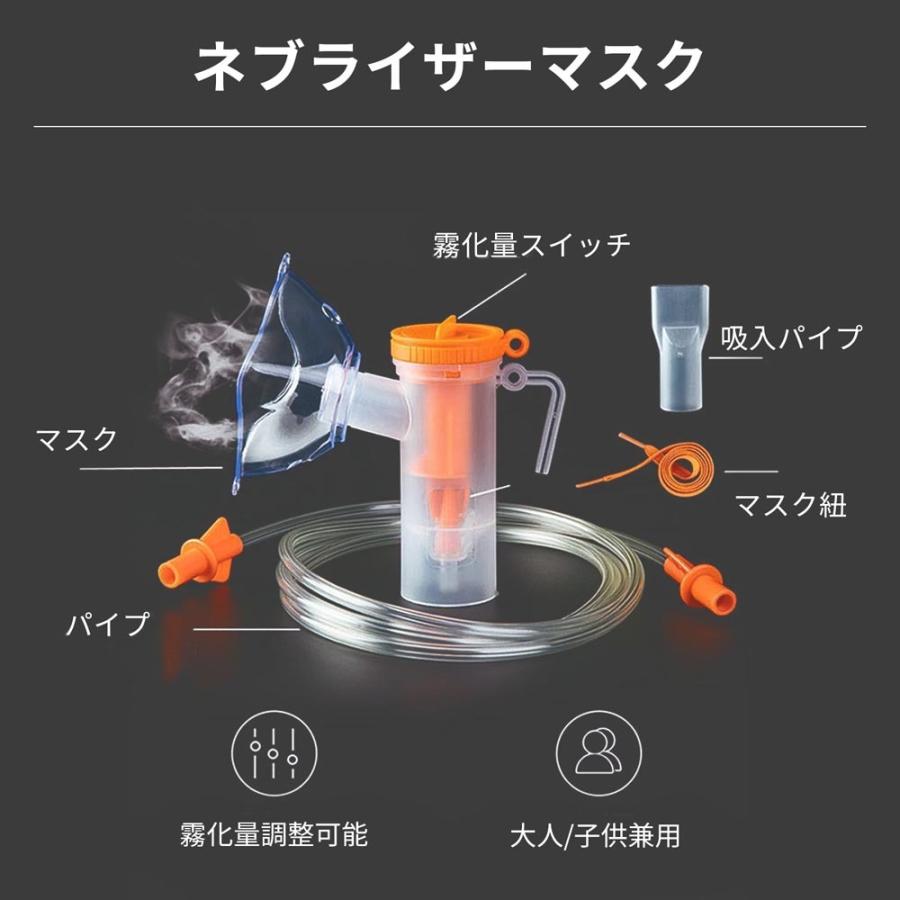 ネブライザーマスク

霧化量スイッチ

吸入パイプ

マスク

マスク紐

パイプ

霧化量調整可能

大人/子供兼用