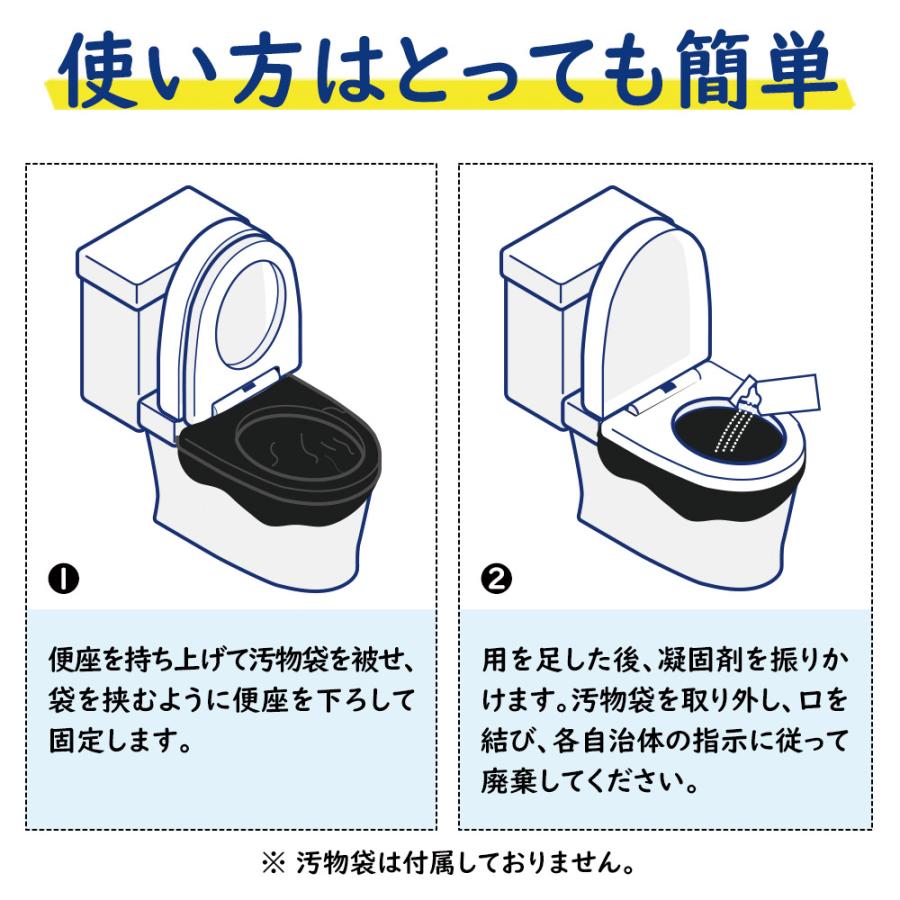 使い方はとっても簡単

❶

便座を持ち上げて汚物袋を被せ、袋を挟むように便座を下ろして固定します。

❷

用を足した後、凝固剤を振りかけます。汚物袋を取り外し、口を結び、各自治体の指示に従って廃棄してください。

※ 汚物袋は付属しておりません。