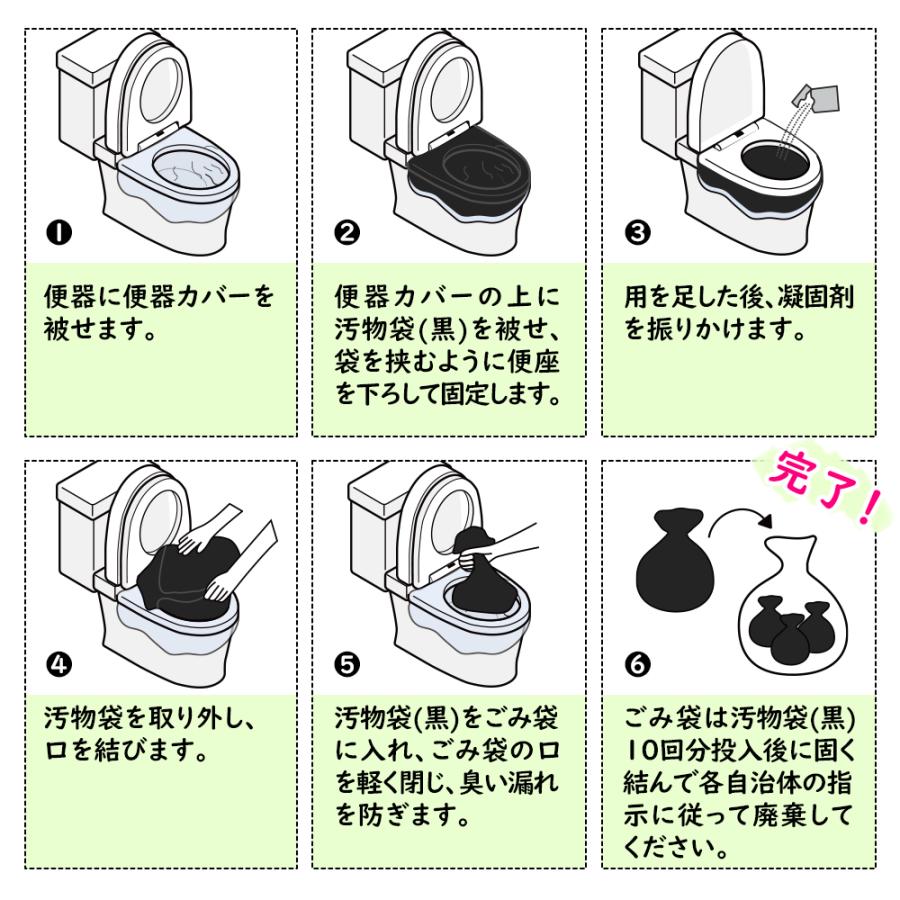 ❶

便器に便器カバーを被せます。

❷

便器カバーの上に汚物袋(黒)を被せ、袋を挟むように便座を下ろして固定します。

❸

用を足した後、凝固剤を振りかけます。

❹

汚物袋を取り外し、口を結びます。

❺

汚物袋(黒)をごみ袋に入れ、ごみ袋の口を軽く閉じ、臭い漏れを防ぎます。

完了!

❻

ごみ袋は汚物袋(黒)10回分投入後に固く結んで各自治体の指示に従って廃棄してください。