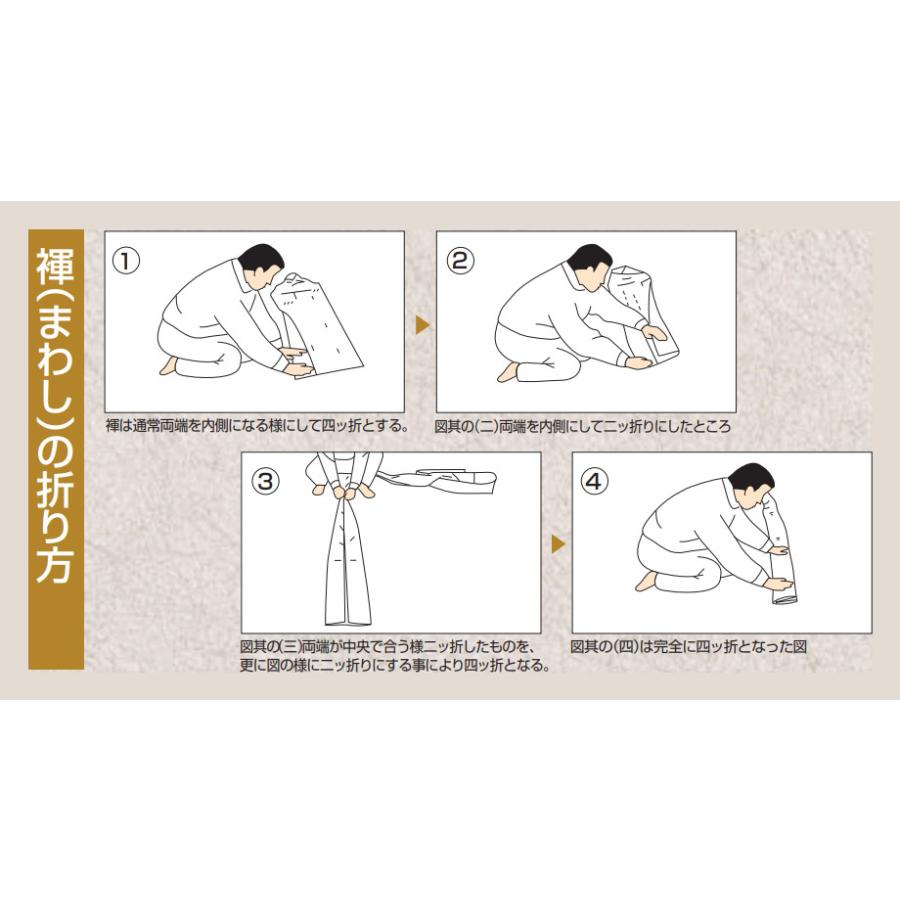 褌(まわし)の折り方

①

褌は通常両端を内側になる様にして四ッ折とする。

②

図其の(二)両端を内側にして二ッ折りにしたところ

③

図其の(三)両端が中央で合う様二ッ折したものを、更に図の様に二ッ折りにする事により四ッ折となる。

④

図其の(四)は完全に四ッ折となった図