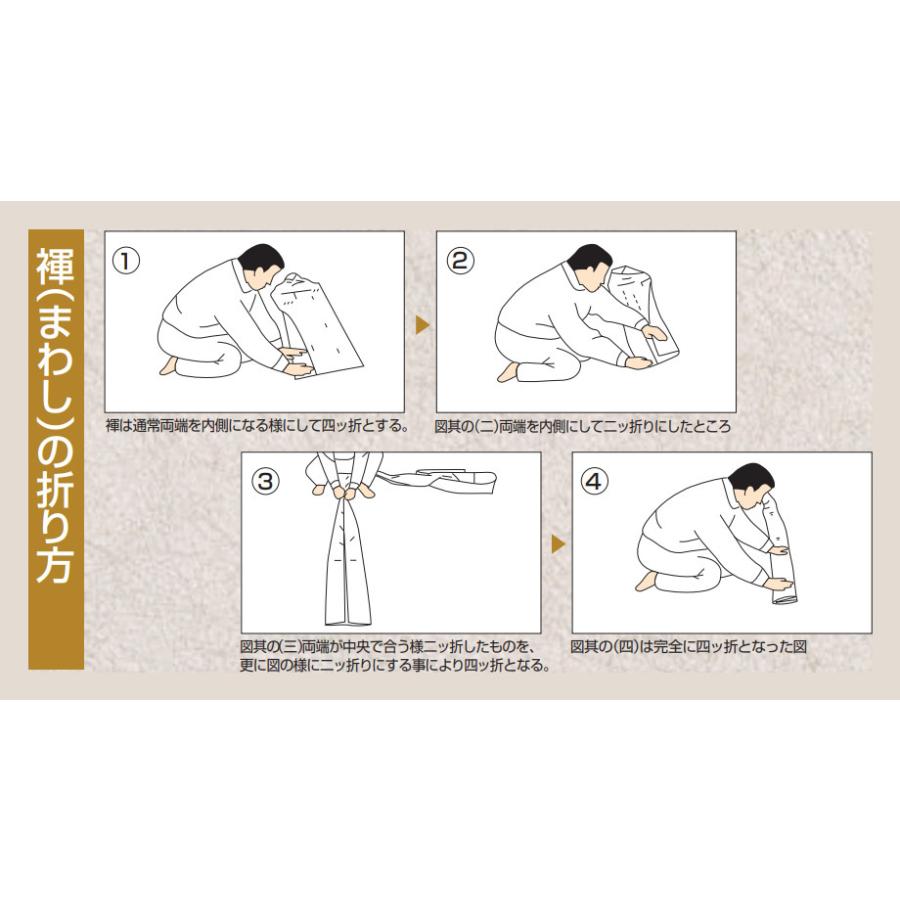 褌(まわし)の折り方

①

褌は通常両端を内側になる様にして四ッ折とする。

②

図其の(二)両端を内側にして二ッ折りにしたところ

③

図其の(三)両端が中央で合う様二ッ折したものを、更に図の様に二ッ折りにする事により四ッ折となる。

④

図其の(四)は完全に四ッ折となった図