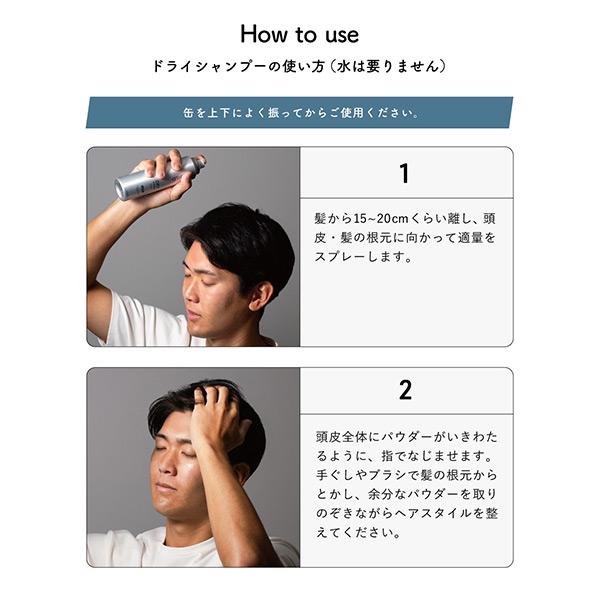 How to use

ドライシャンプーの使い方（水は要りません）

缶を上下によく振ってからご使用ください。

1

髪から15~20cmくらい離し、頭皮・髪の根元に向かって適量をスプレーします。

2

頭皮全体にパウダーがいきわたるように、指でなじませます。手ぐしやブラシで髪の根元からとかし、余分なパウダーを取りのぞきながらヘアスタイルを整えてください。