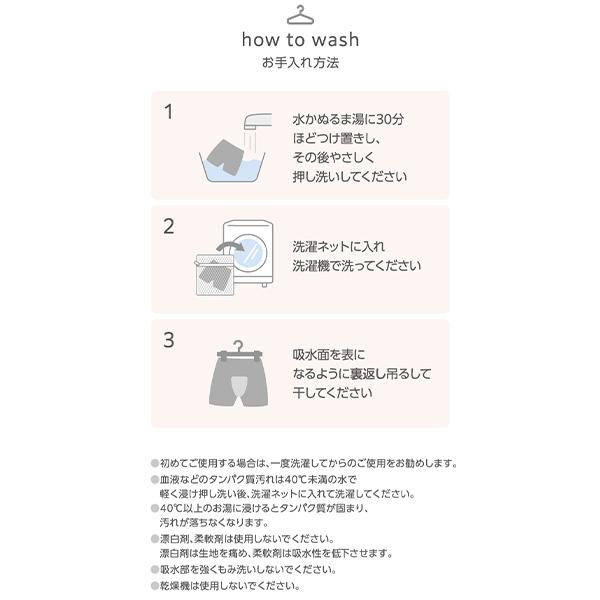 how to wash
お手入れ方法

1
水かぬるま湯に30分ほどつけ置きし、その後やさしく押し洗いしてください

2
洗濯ネットに入れ洗濯機で洗ってください

3
吸水面を表になるように裏返し吊るして干してください

●初めてご使用する場合は、一度洗濯してからのご使用をお勧めします。
●血液などのタンパク質汚れは40℃未満の水で軽く浸け押し洗い後、洗濯ネットに入れて洗濯してください。
●40℃以上のお湯に浸けるとタンパク質が固まり、汚れが落ちなくなります。
●漂白剤、柔軟剤は使用しないでください。漂白剤は生地を痛め、柔軟剤は吸水性を低下させます。
●吸水部を強くもみ洗いしないでください。
●乾燥機は使用しないでください。