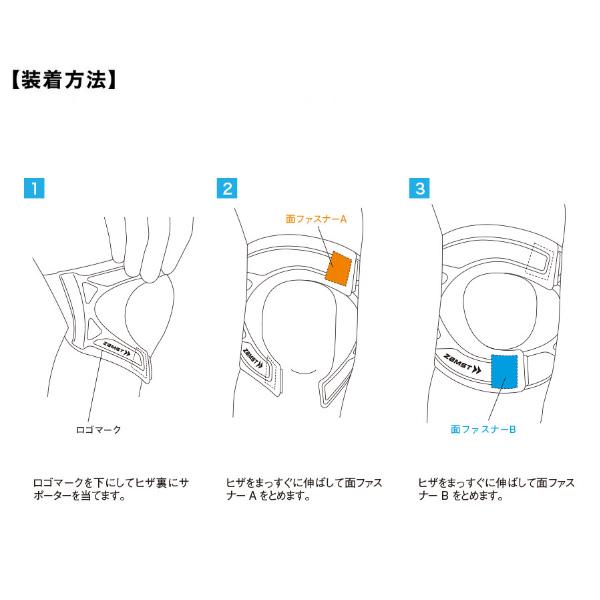 【装着方法】

1

ZAMST

ロゴマーク

ロゴマークを下にしてヒザ裏にサポーターを当てます。

2

面ファスナーA

ZAMST

ヒザをまっすぐに伸ばして面ファスナー A をとめます。

3

ZAMST

面ファスナーB

ヒザをまっすぐに伸ばして面ファスナー B をとめます。