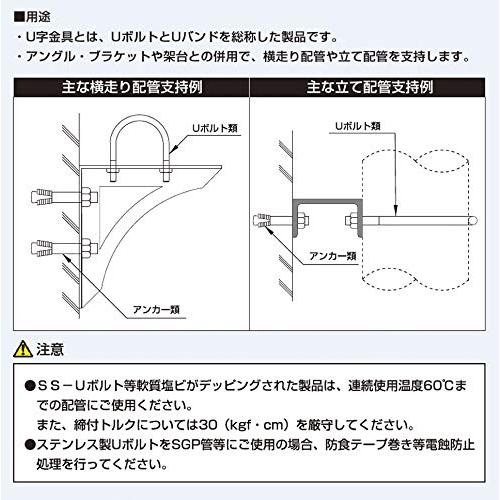 ■用途
・U字金具とは、UボルトとUバンドを総称した製品です。
・アングル・ブラケットや架台との併用で、横走り配管や立て配管を支持します。

主な横走り配管支持例

Uボルト類

アンカー類

主な立て配管支持例

Uボルト類

アンカー類

注意

●SS－Uボルト等軟質塩ビがデッピングされた製品は、連続使用温度60℃までの配管にご使用ください。
また、締付トルクについては30（kgf・cm）を厳守してください。
●ステンレス製UボルトをSGP管等にご使用の場合、防食テープ巻き等電蝕防止処理を行ってください。