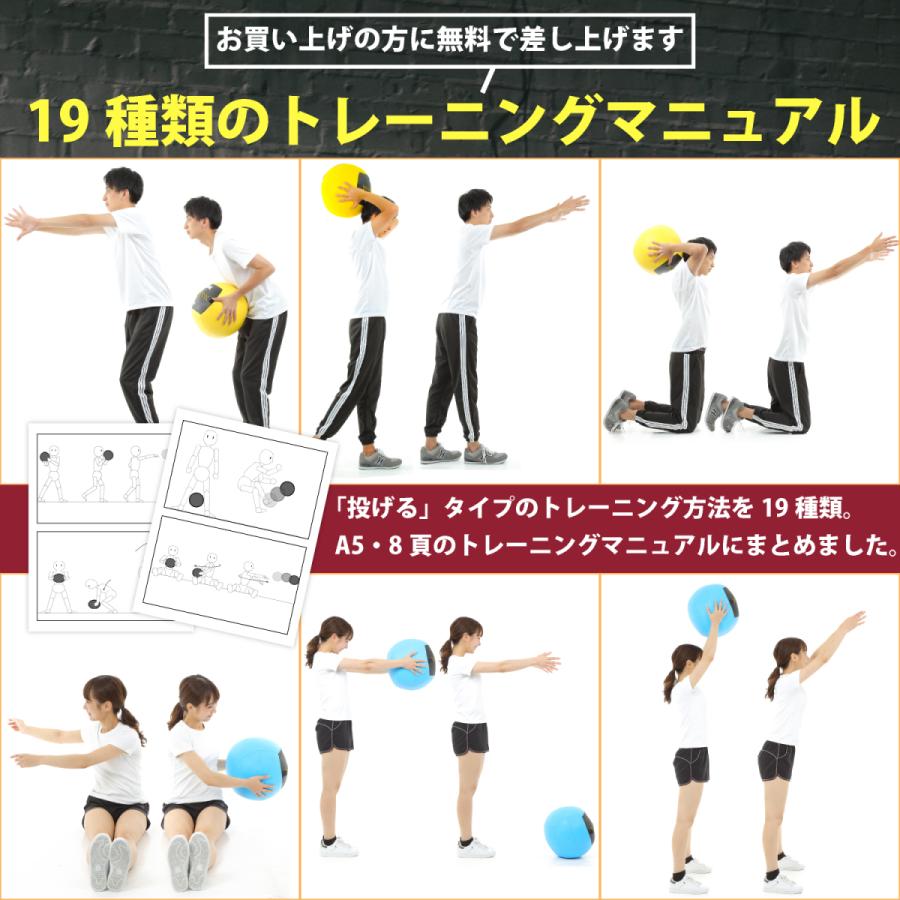 お買い上げの方に無料で差し上げます

19 種類のトレーニングマニュアル

「投げる」タイプのトレーニング方法を 19 種類。
A5・8 頁のトレーニングマニュアルにまとめました。