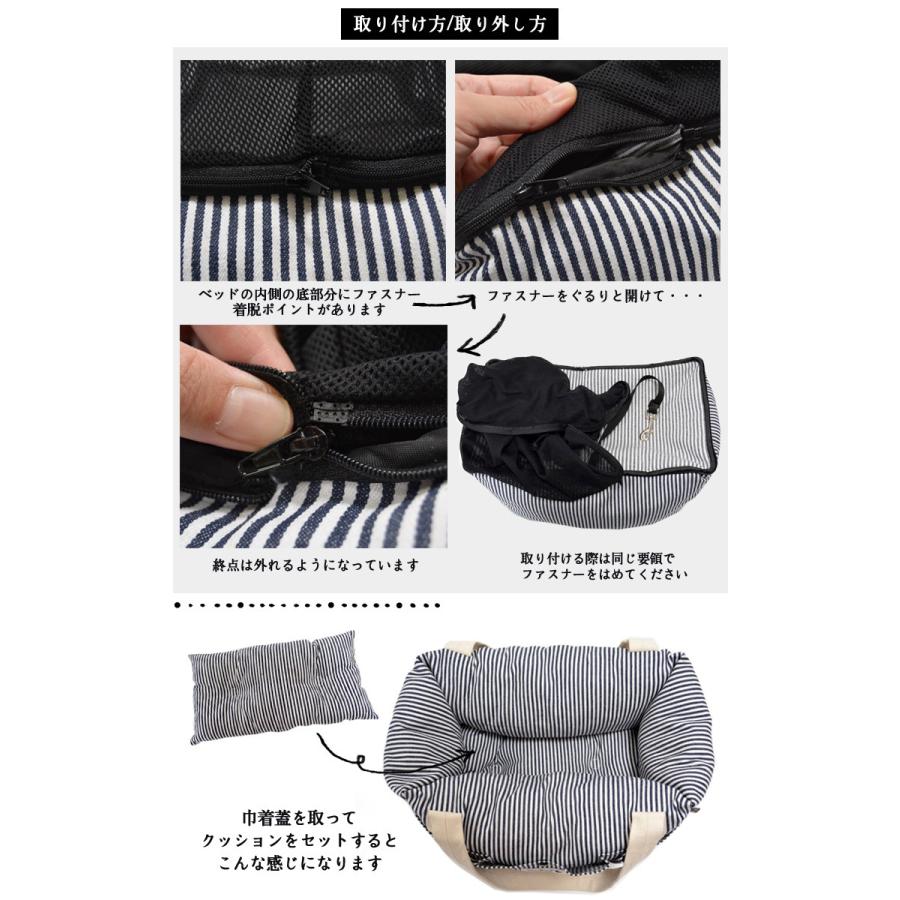 取り付け方/取り外し方

ベッドの内側の底部分にファスナー着脱ポイントがあります

ファスナーをぐるりと開けて・・・

終点は外れるようになっています

取り付ける際は同じ要領でファスナーをはめてください

巾着蓋を取ってクッションをセットするとこんな感じになります